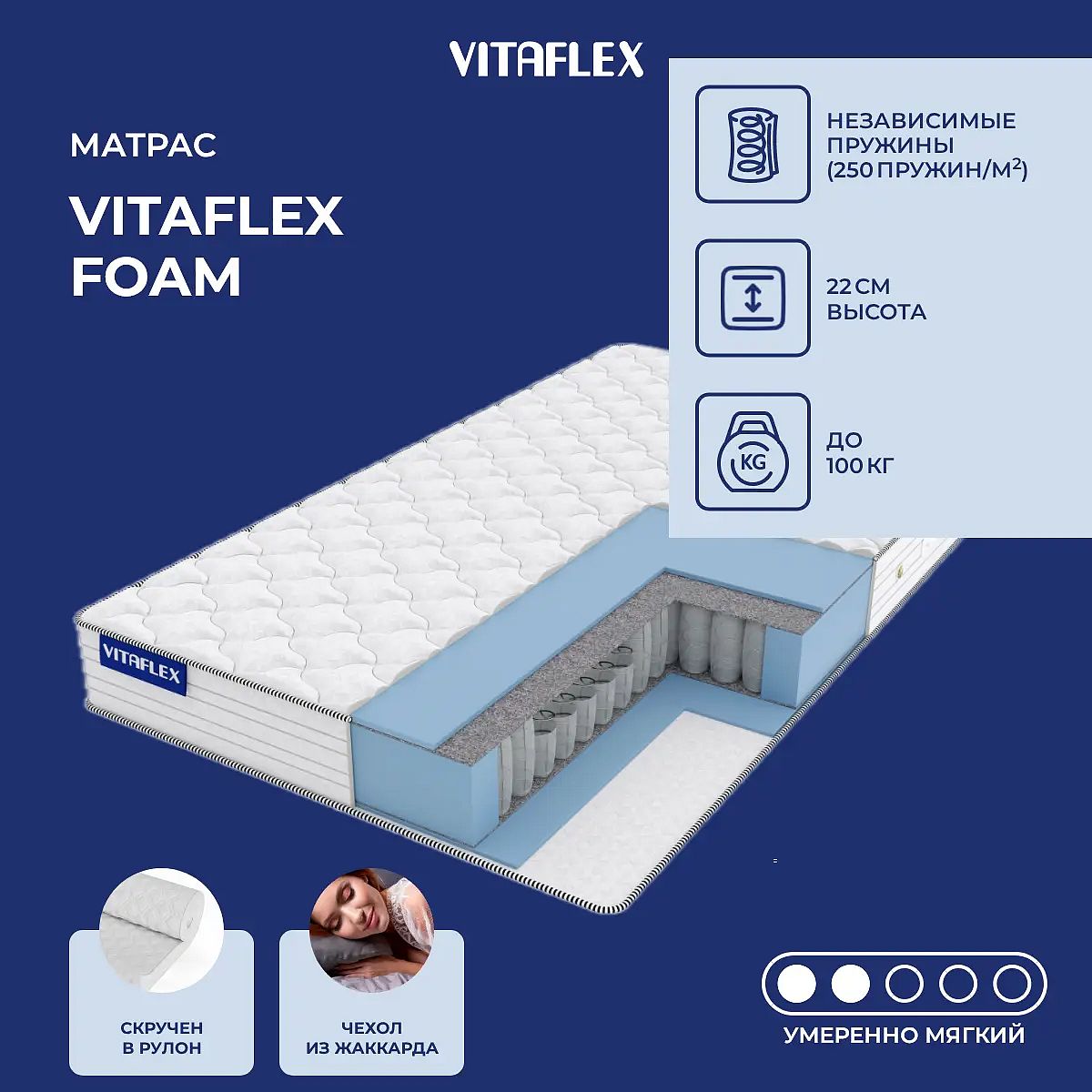 VITAFLEX

МАТРАС

VITAFLEX FOAM

НЕЗАВИСИМЫЕ ПРУЖИНЫ (250 ПРУЖИН/М$^2$)

22 СМ ВЫСОТА

KG

ДО 100 КГ

VITAFLEX

СКРУЧЕН В РУЛОН

ЧЕХОЛ ИЗ ЖАККАРДА

УМЕРЕННО МЯГКИЙ