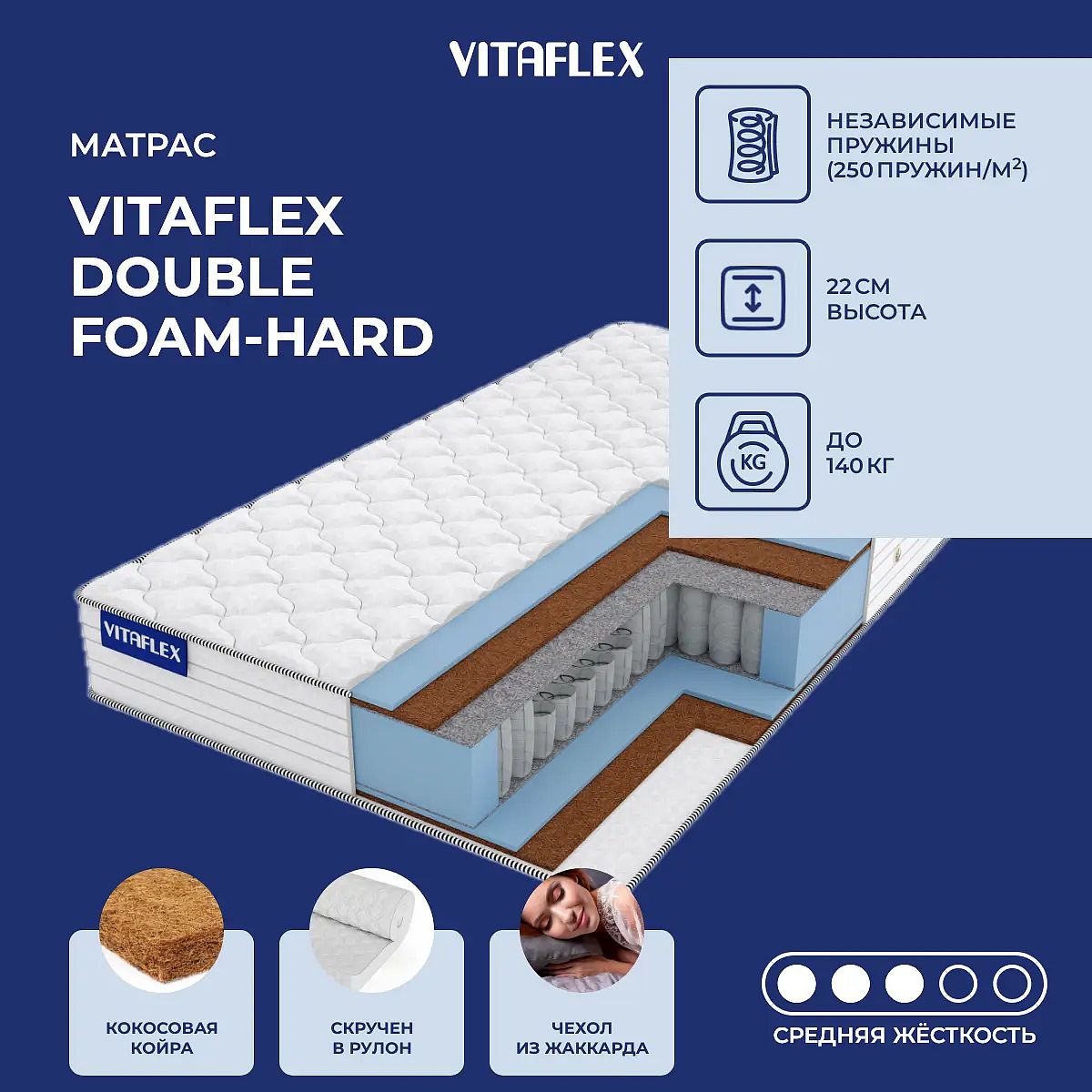 VITAFLEX

МАТРАС

VITAFLEX DOUBLE FOAM-HARD

НЕЗАВИСИМЫЕ ПРУЖИНЫ (250 ПРУЖИН/М$^2$)

22 СМ ВЫСОТА

KG

ДО 140 КГ

VITAFLEX

КОКОСОВАЯ КОЙРА

СКРУЧЕН В РУЛОН

ЧЕХОЛ ИЗ ЖАККАРДА

СРЕДНЯЯ ЖЁСТКОСТЬ