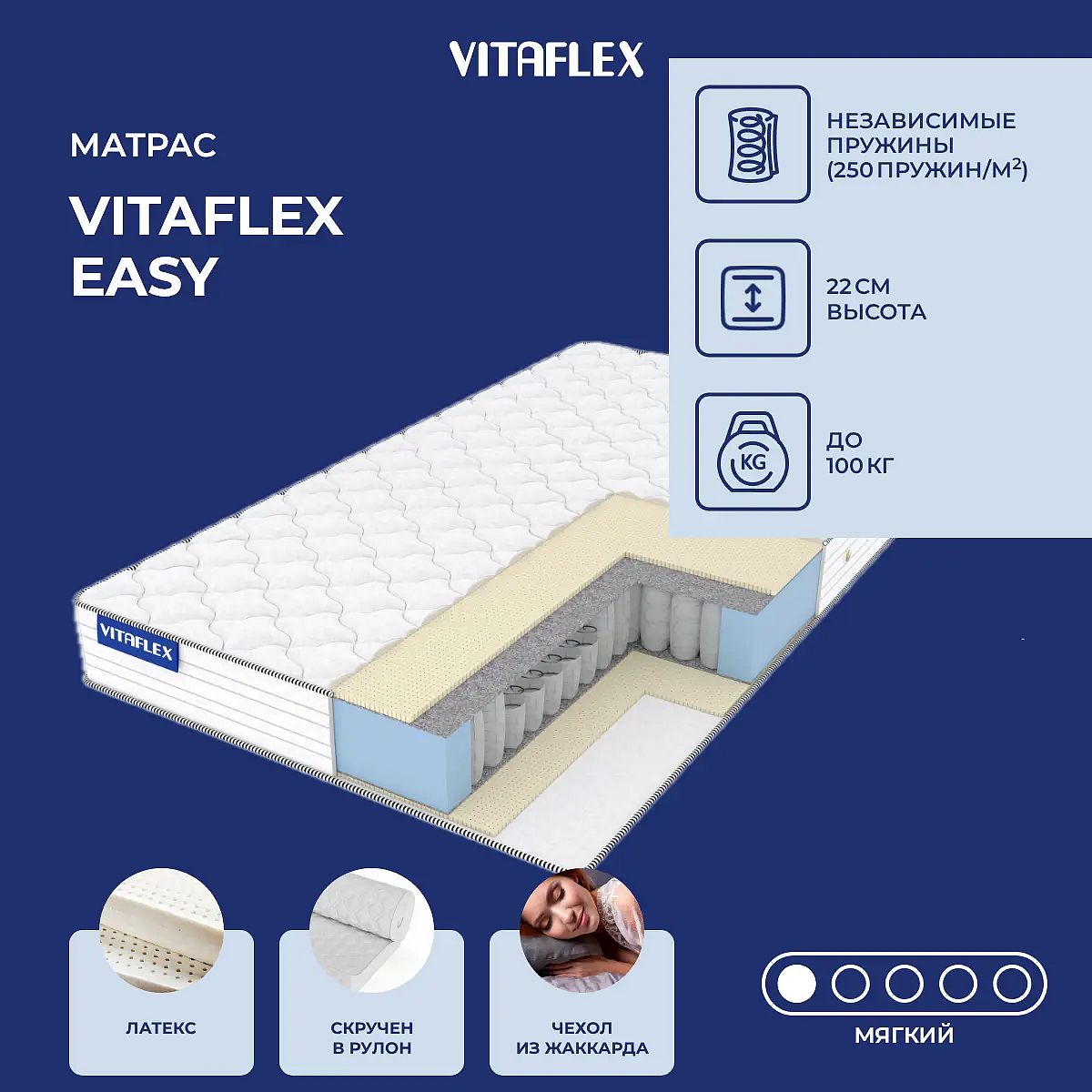 VITAFLEX

МАТРАС

VITAFLEX EASY

НЕЗАВИСИМЫЕ ПРУЖИНЫ (250 ПРУЖИН/М$^2$)

22 СМ ВЫСОТА

KG

ДО 100 КГ

VITAFLEX

ЛАТЕКС

СКРУЧЕН В РУЛОН

ЧЕХОЛ ИЗ ЖАККАРДА

МЯГКИЙ