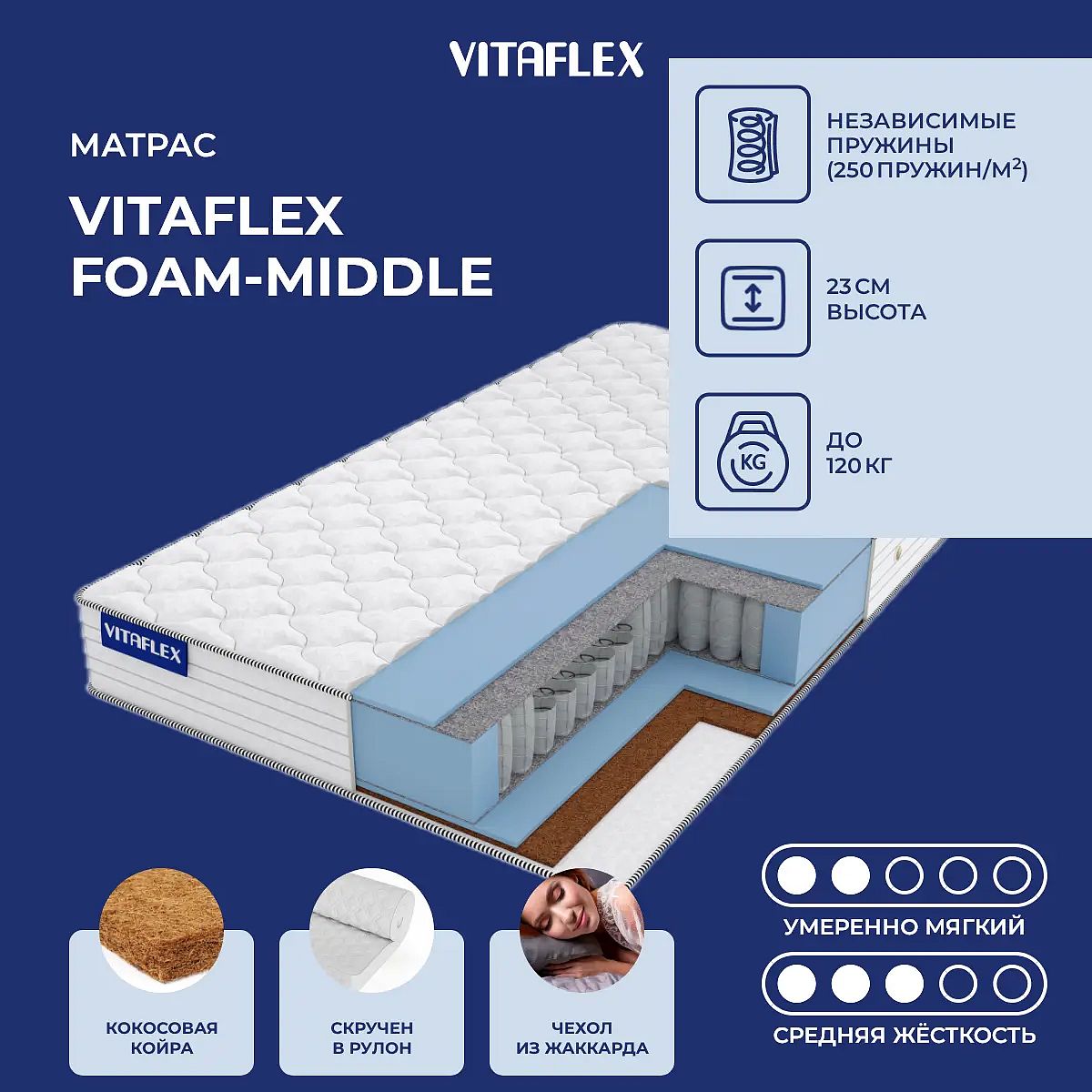 VITAFLEX

МАТРАС

VITAFLEX FOAM-MIDDLE

НЕЗАВИСИМЫЕ ПРУЖИНЫ (250 ПРУЖИН/М$^2$)

23 СМ ВЫСОТА

KG

ДО 120 КГ

VITAFLEX

КОКОСОВАЯ КОЙРА

СКРУЧЕН В РУЛОН

ЧЕХОЛ ИЗ ЖАККАРДА

УМЕРЕННО МЯГКИЙ

СРЕДНЯЯ ЖЁСТКОСТЬ