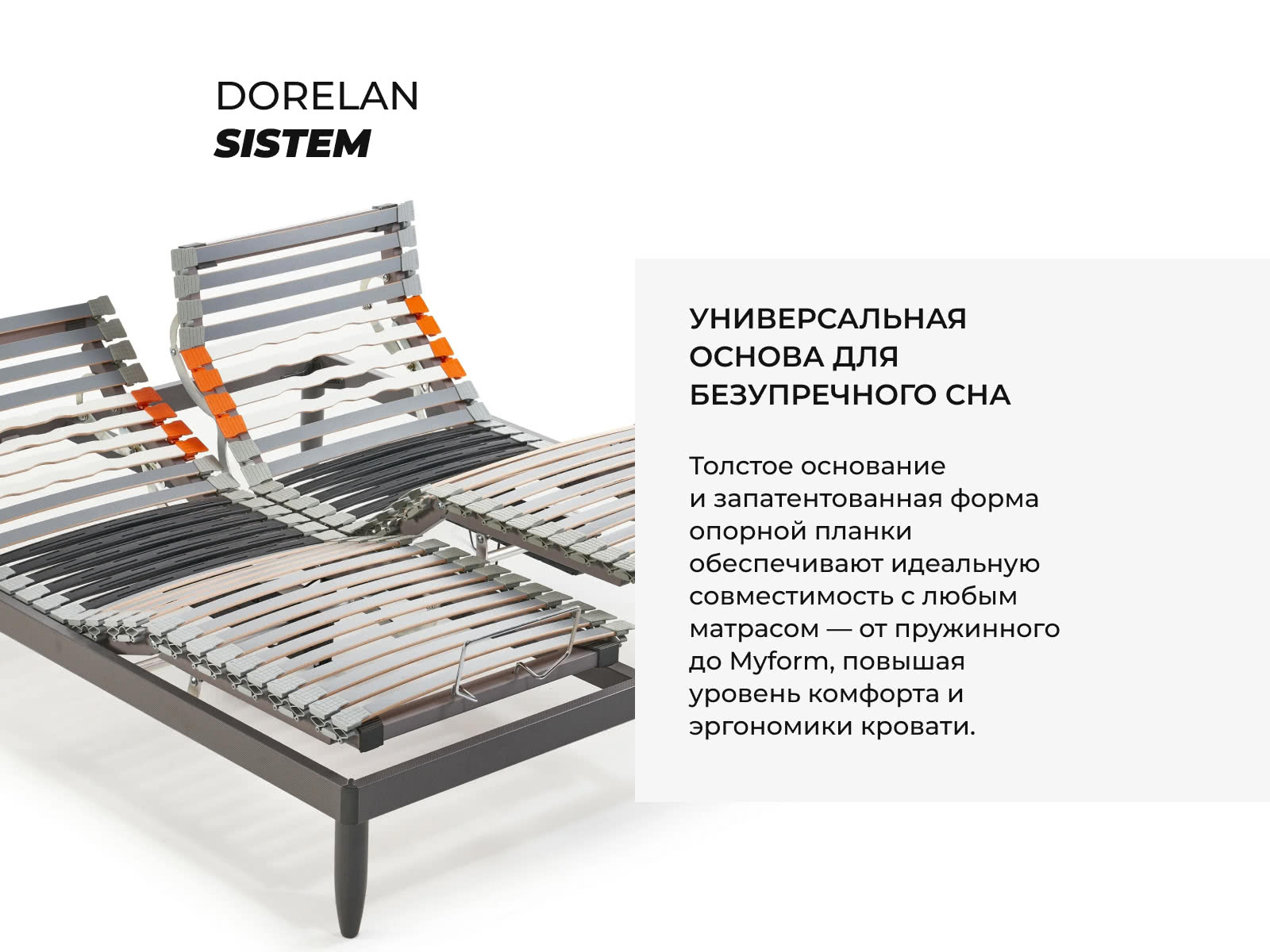 DORELAN
SISTEM

УНИВЕРСАЛЬНАЯ ОСНОВА ДЛЯ БЕЗУПРЕЧНОГО СНА

Толстое основание и запатентованная форма опорной планки обеспечивают идеальную совместимость с любым матрасом — от пружинного до Myform, повышая уровень комфорта и эргономики кровати.