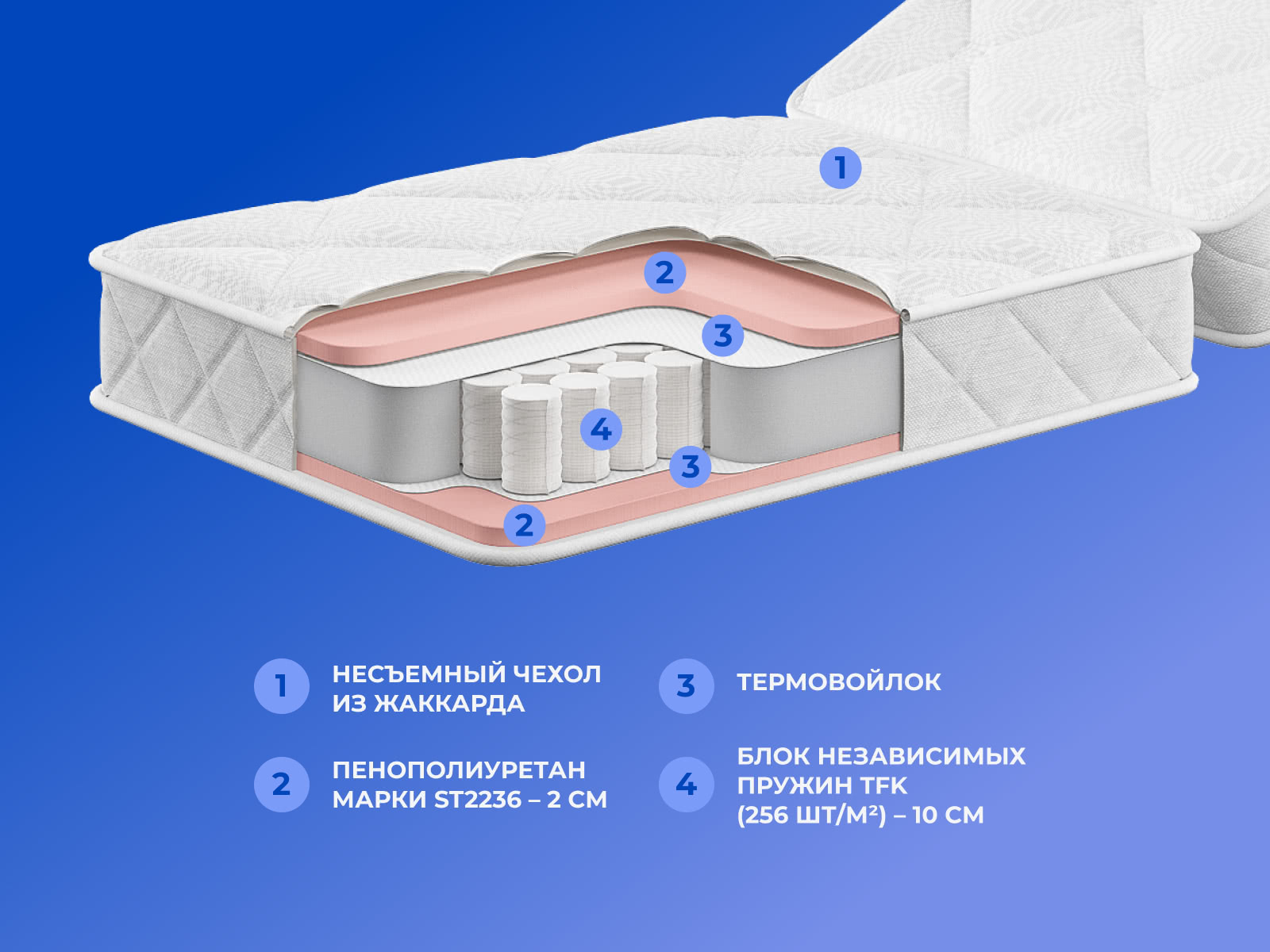 1
2
3
4
3
2

1 НЕСЪЕМНЫЙ ЧЕХОЛ ИЗ ЖАККАРДА

2 ПЕНОПОЛИУРЕТАН МАРКИ ST2236 – 2 СМ

3 ТЕРМОВОЙЛОК

4 БЛОК НЕЗАВИСИМЫХ ПРУЖИН TFK (256 ШТ/М²) – 10 СМ