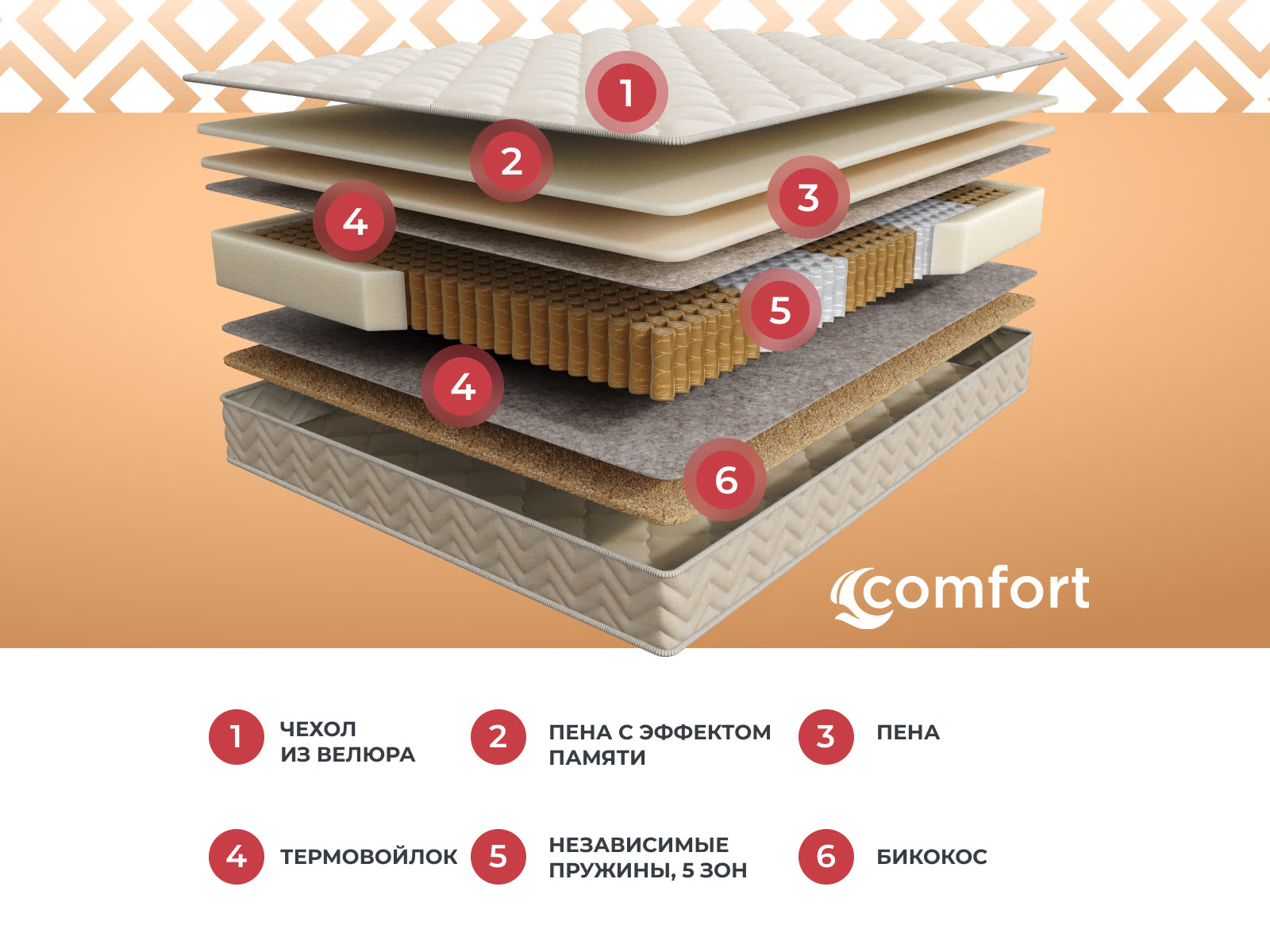 1
2
3
4
5
4
6

comfort

1 ЧЕХОЛ ИЗ ВЕЛЮРА

2 ПЕНА С ЭФФЕКТОМ ПАМЯТИ

3 ПЕНА

4 ТЕРМОВОЙЛОК

5 НЕЗАВИСИМЫЕ ПРУЖИНЫ, 5 ЗОН

6 БИКОКОС