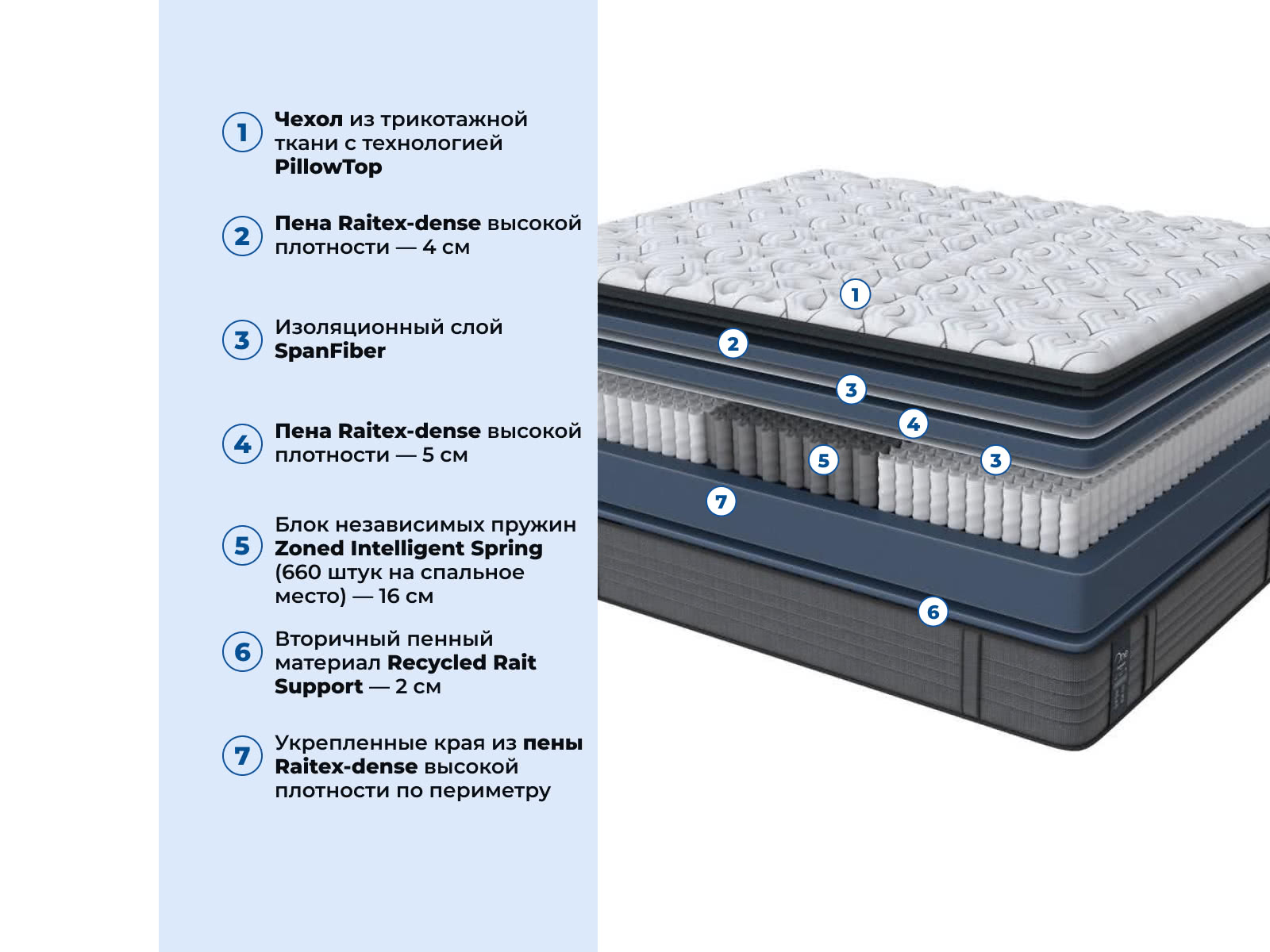 1 Чехол из трикотажной ткани с технологией PillowTop

2 Пена Raitex-dense высокой плотности — 4 см

3 Изоляционный слой SpanFiber

4 Пена Raitex-dense высокой плотности — 5 см

5 Блок независимых пружин Zoned Intelligent Spring (660 штук на спальное место) — 16 см

6 Вторичный пенный материал Recycled Rait Support — 2 см

7 Укрепленные края из пены Raitex-dense высокой плотности по периметру

1
2
3
4
5
3
7
6