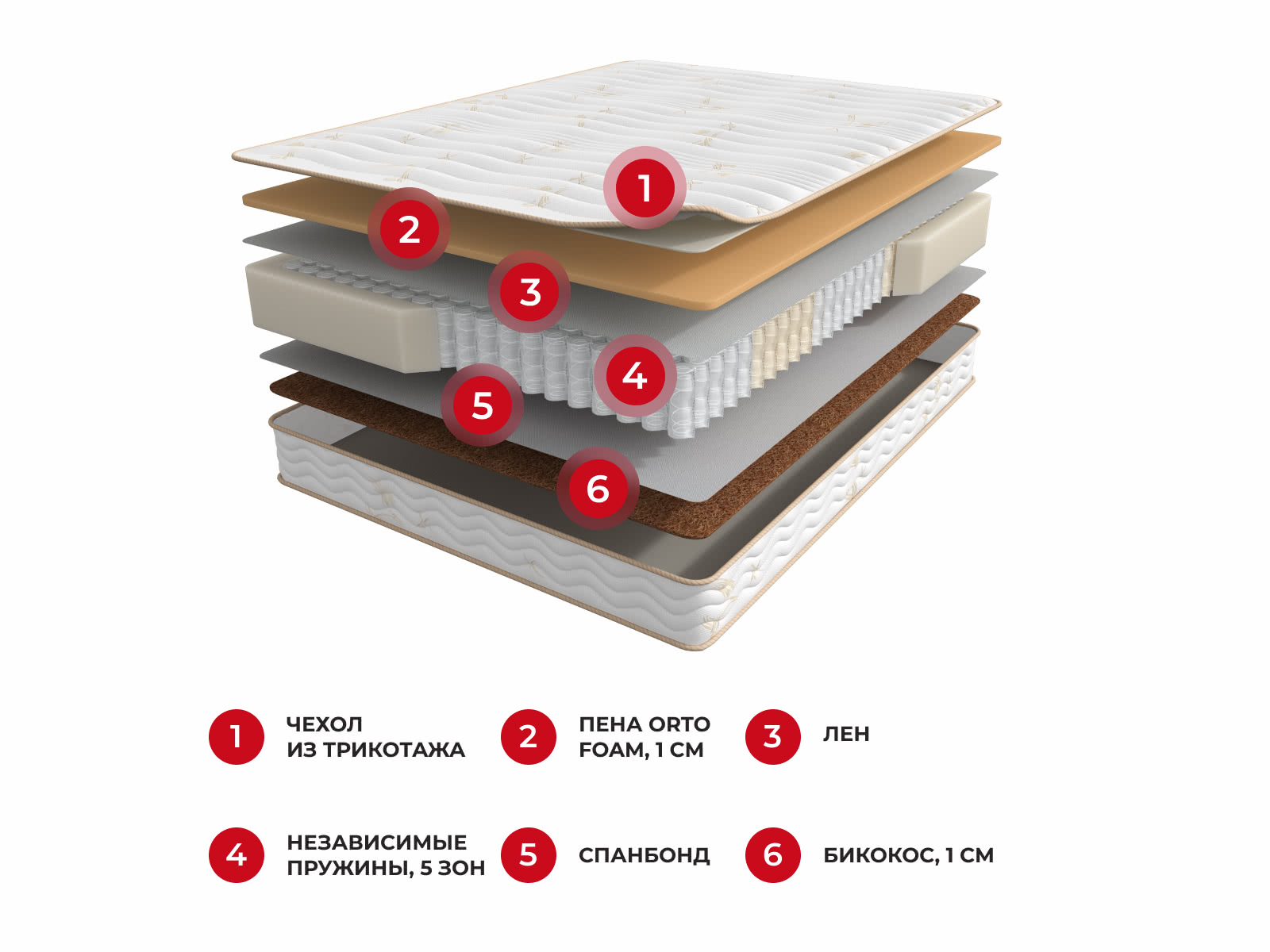 1
2
3
4
5
6

1 ЧЕХОЛ ИЗ ТРИКОТАЖА

2 ПЕНА ORTO FOAM, 1 СМ

3 ЛЕН

4 НЕЗАВИСИМЫЕ ПРУЖИНЫ, 5 ЗОН

5 СПАНБОНД

6 БИКОКОС, 1 СМ