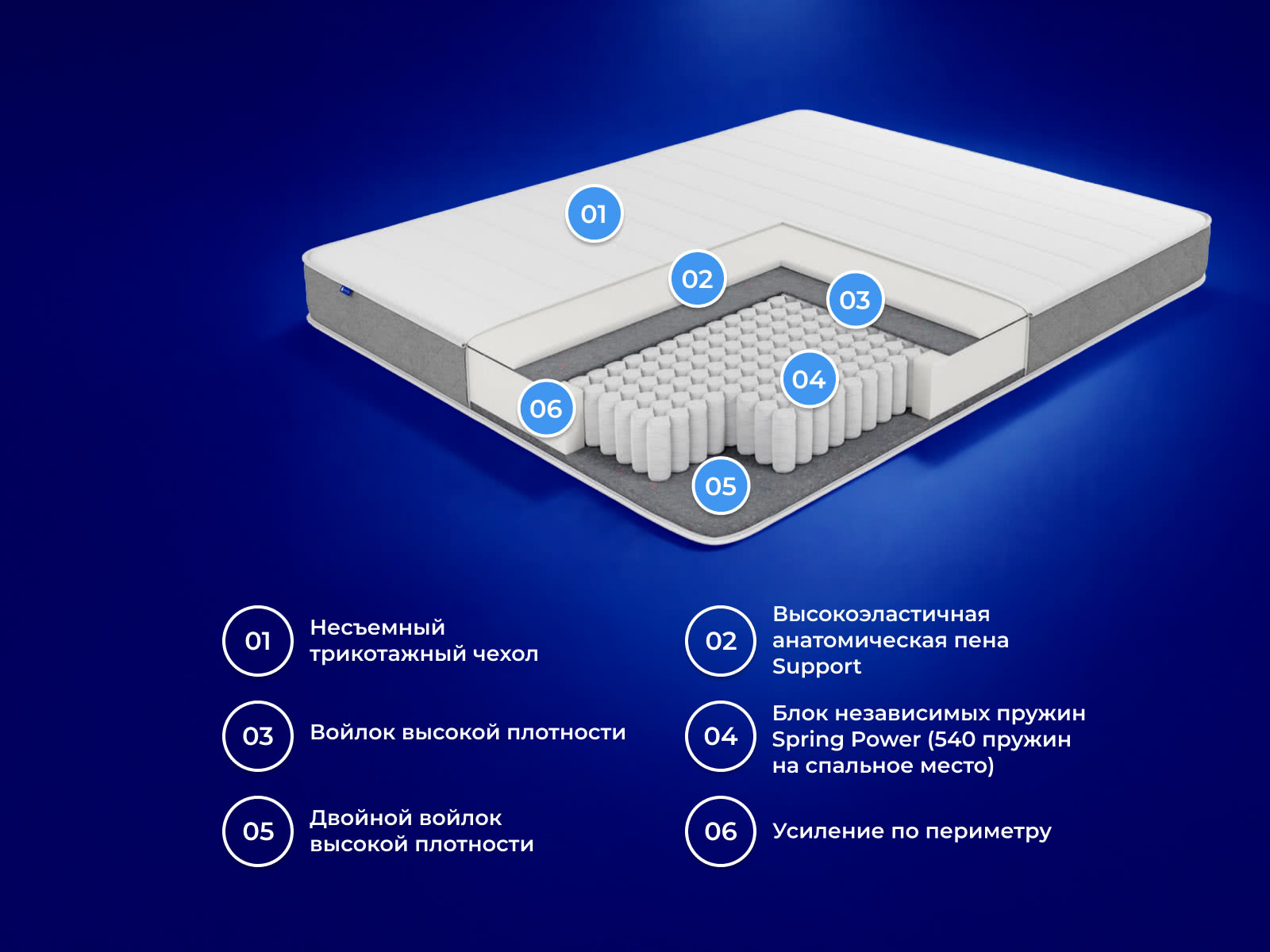 01
02
03
04
06
05

01 Несъемный трикотажный чехол

02 Высокоэластичная анатомическая пена Support

03 Войлок высокой плотности

04 Блок независимых пружин Spring Power (540 пружин на спальное место)

05 Двойной войлок высокой плотности

06 Усиление по периметру