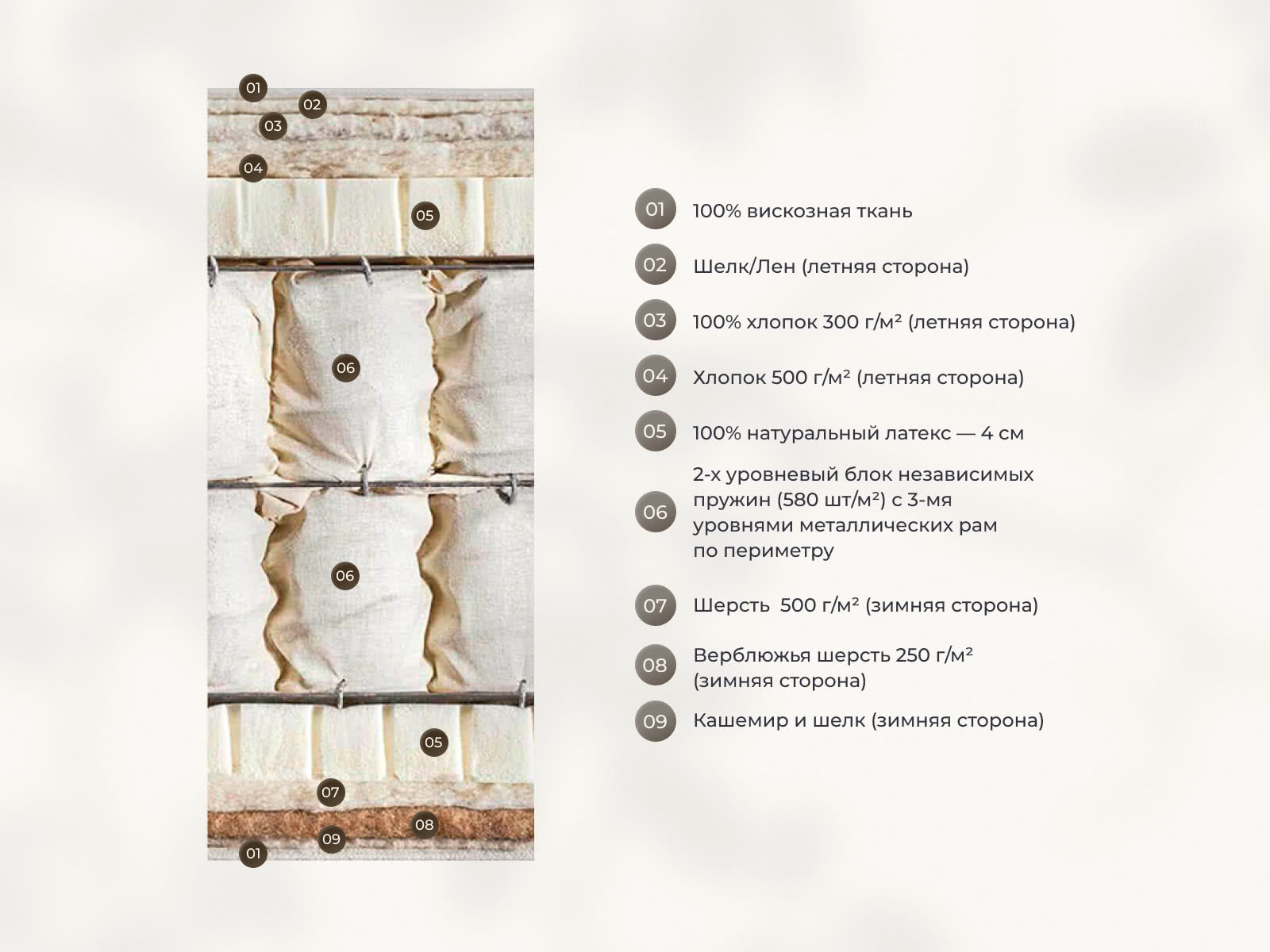 01
02
03
04
05
06
06
05
07
08
09
01

01 100% вискозная ткань

02 Шелк/Лен (летняя сторона)

03 100% хлопок 300 г/м² (летняя сторона)

04 Хлопок 500 г/м² (летняя сторона)

05 100% натуральный латекс — 4 см

06 2-х уровневый блок независимых пружин (580 шт/м²) с 3-мя уровнями металлических рам по периметру

07 Шерсть 500 г/м² (зимняя сторона)

08 Верблюжья шерсть 250 г/м² (зимняя сторона)

09 Кашемир и шелк (зимняя сторона)