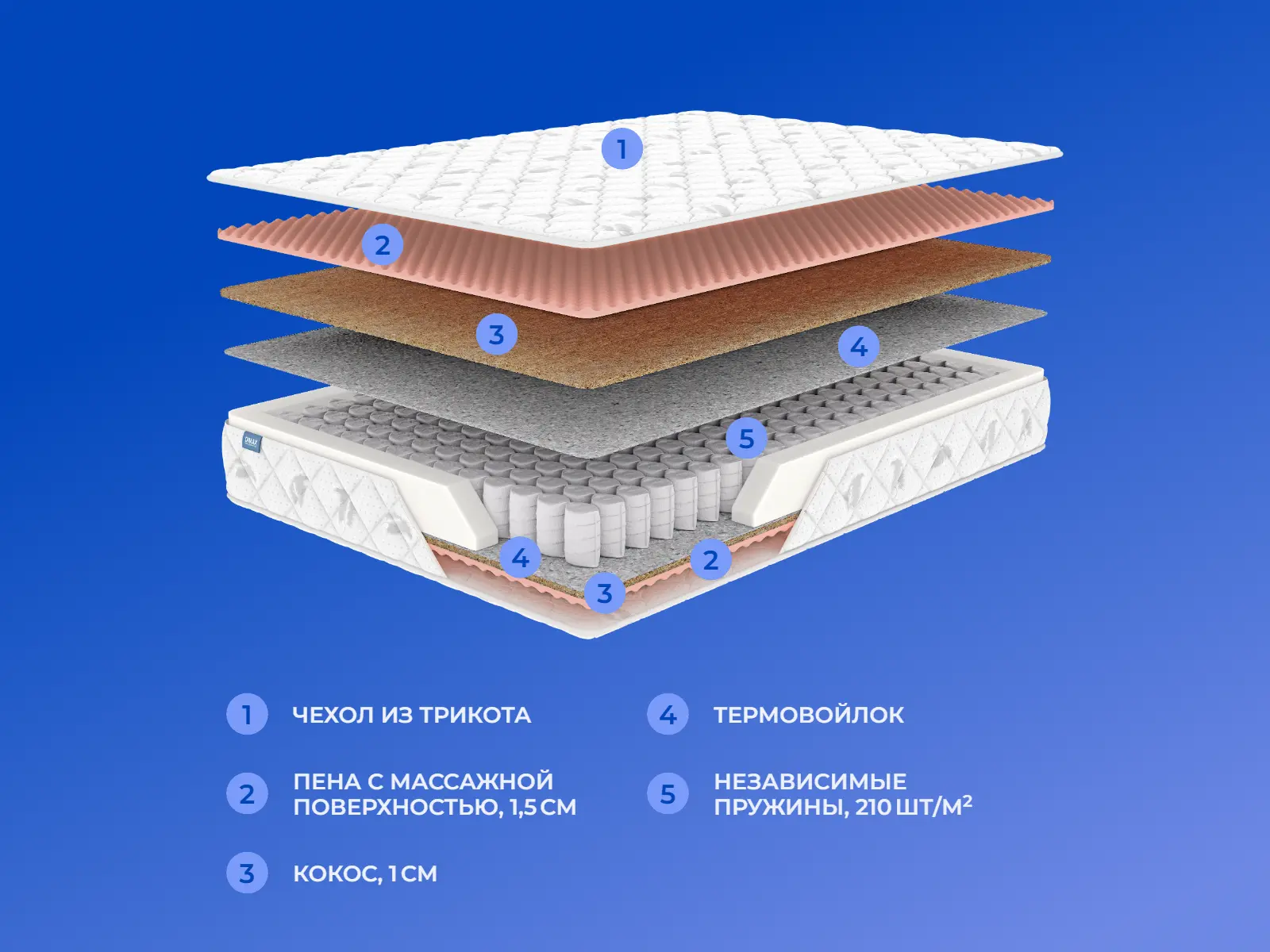 1

2

3

4

5

4

2

3

1 ЧЕХОЛ ИЗ ТРИКОТА

2 ПЕНА С МАССАЖНОЙ ПОВЕРХНОСТЬЮ, 1,5 СМ

3 КОКОС, 1 СМ

4 ТЕРМОВОЙЛОК

5 НЕЗАВИСИМЫЕ ПРУЖИНЫ, 210 ШТ/М$^2$