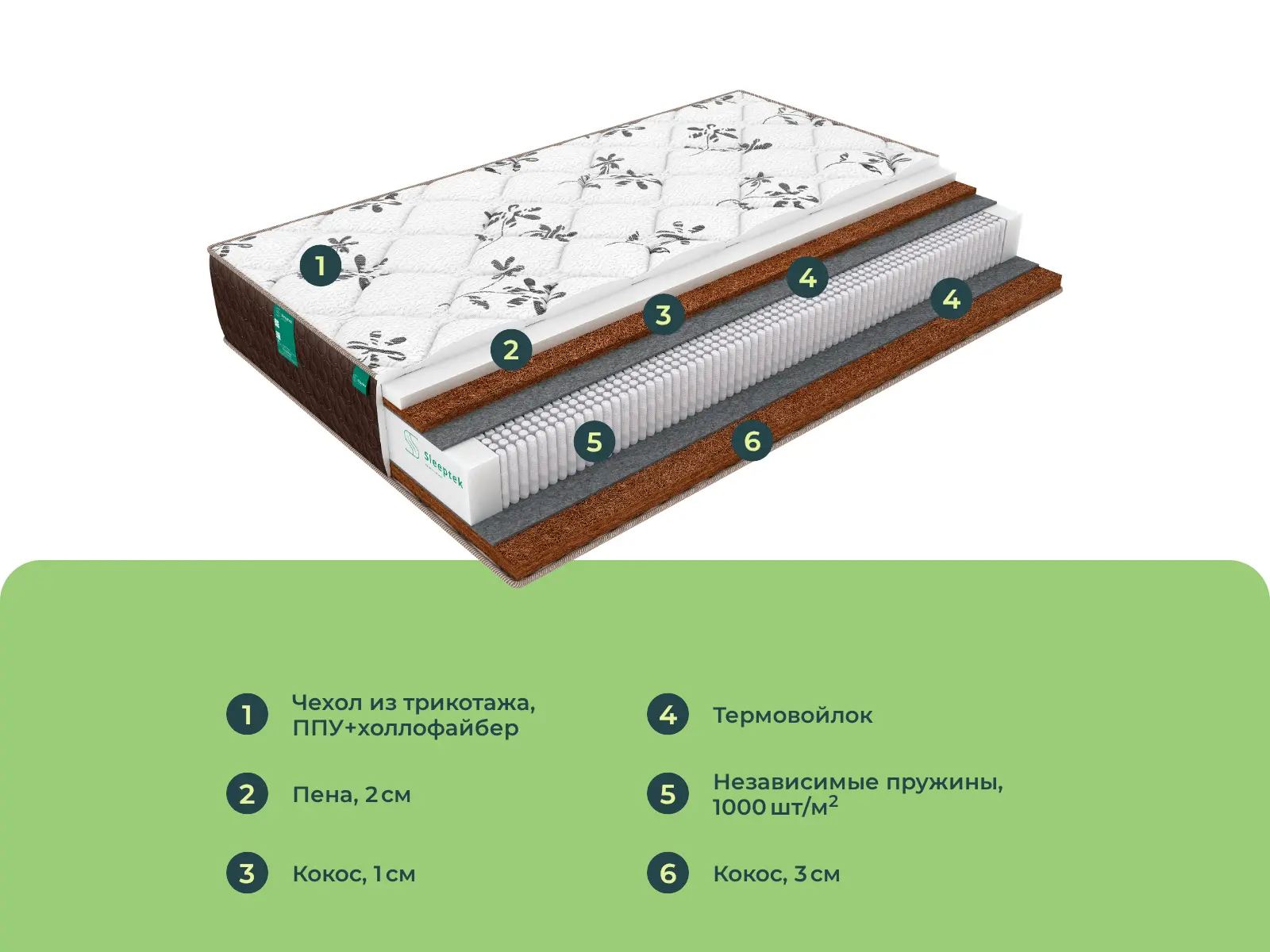 1
2
3
4
4
5
6
Sleeptek

1 Чехол из трикотажа, ППУ+холлофайбер

2 Пена, 2 см

3 Кокос, 1 см

4 Термовойлок

5 Независимые пружины, 1000 шт/м$^2$

6 Кокос, 3 см