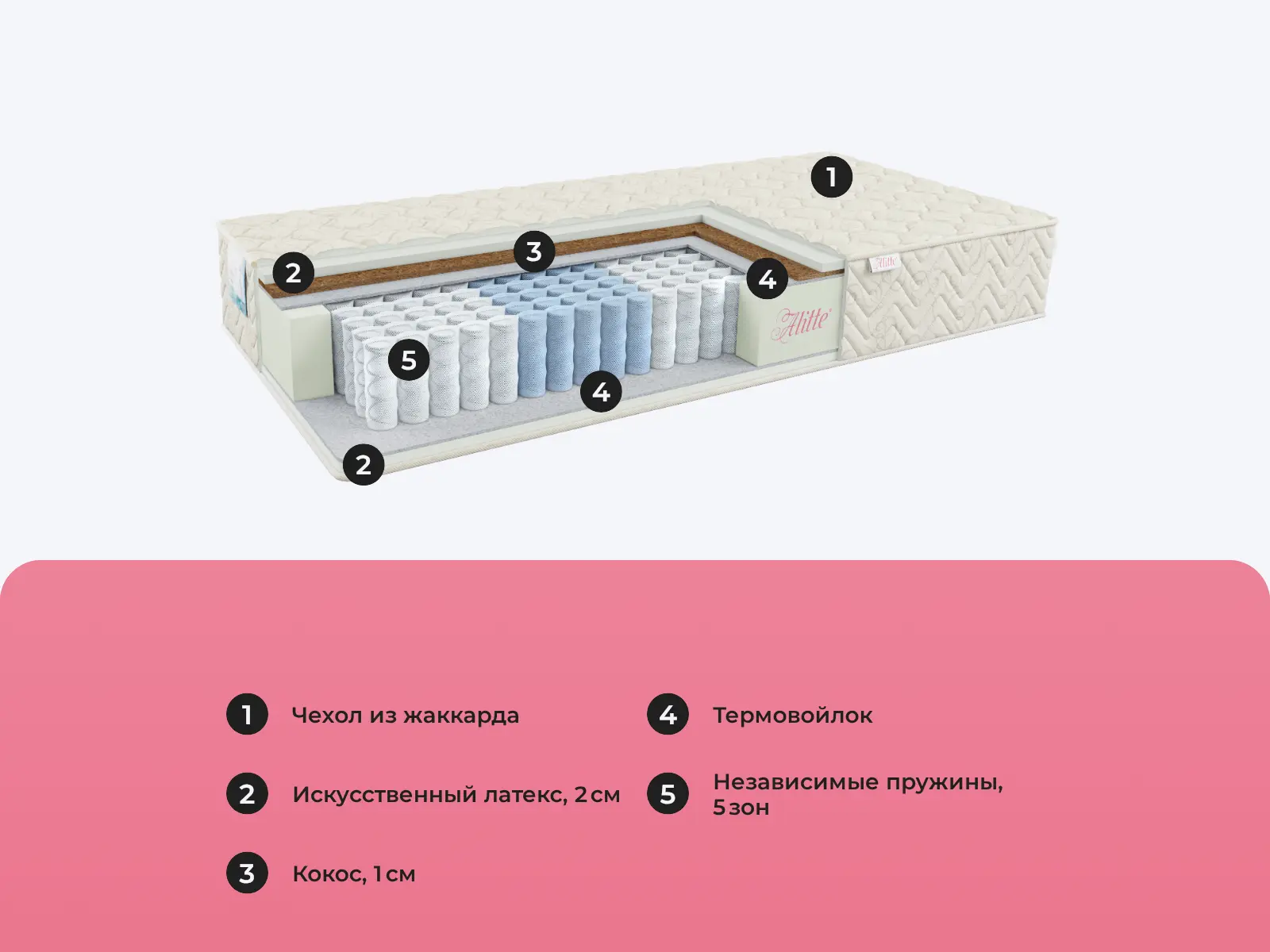 1
3
2
4
Alitte
Alitte
5
4
2

1 Чехол из жаккарда
2 Искусственный латекс, 2 см
3 Кокос, 1 см
4 Термовойлок
5 Независимые пружины, 5 зон