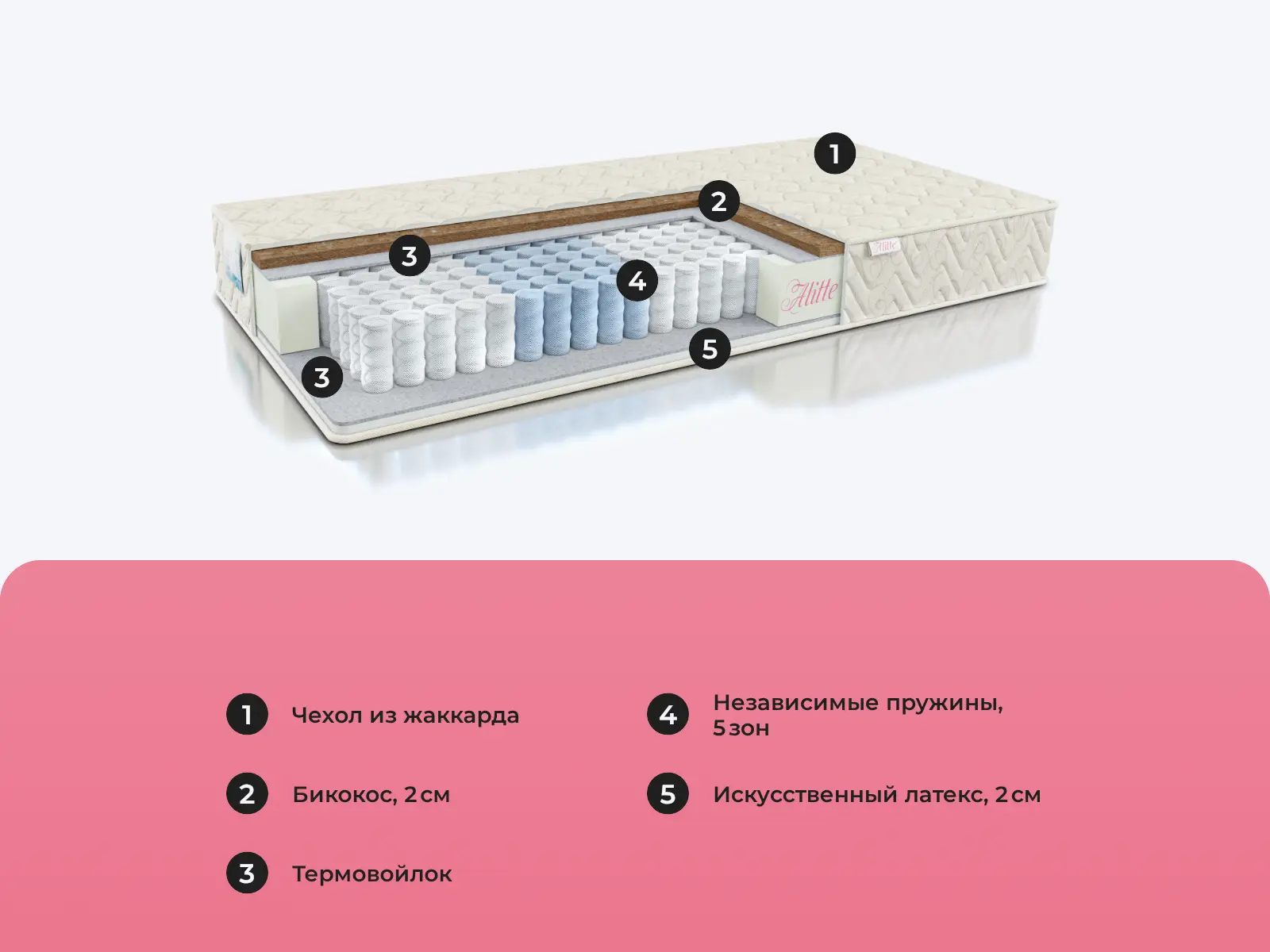 1
2
3
4
Alitte
Alitte
5
3

1 Чехол из жаккарда

2 Бикокос, 2 см

3 Термовойлок

4 Независимые пружины, 5 зон

5 Искусственный латекс, 2 см