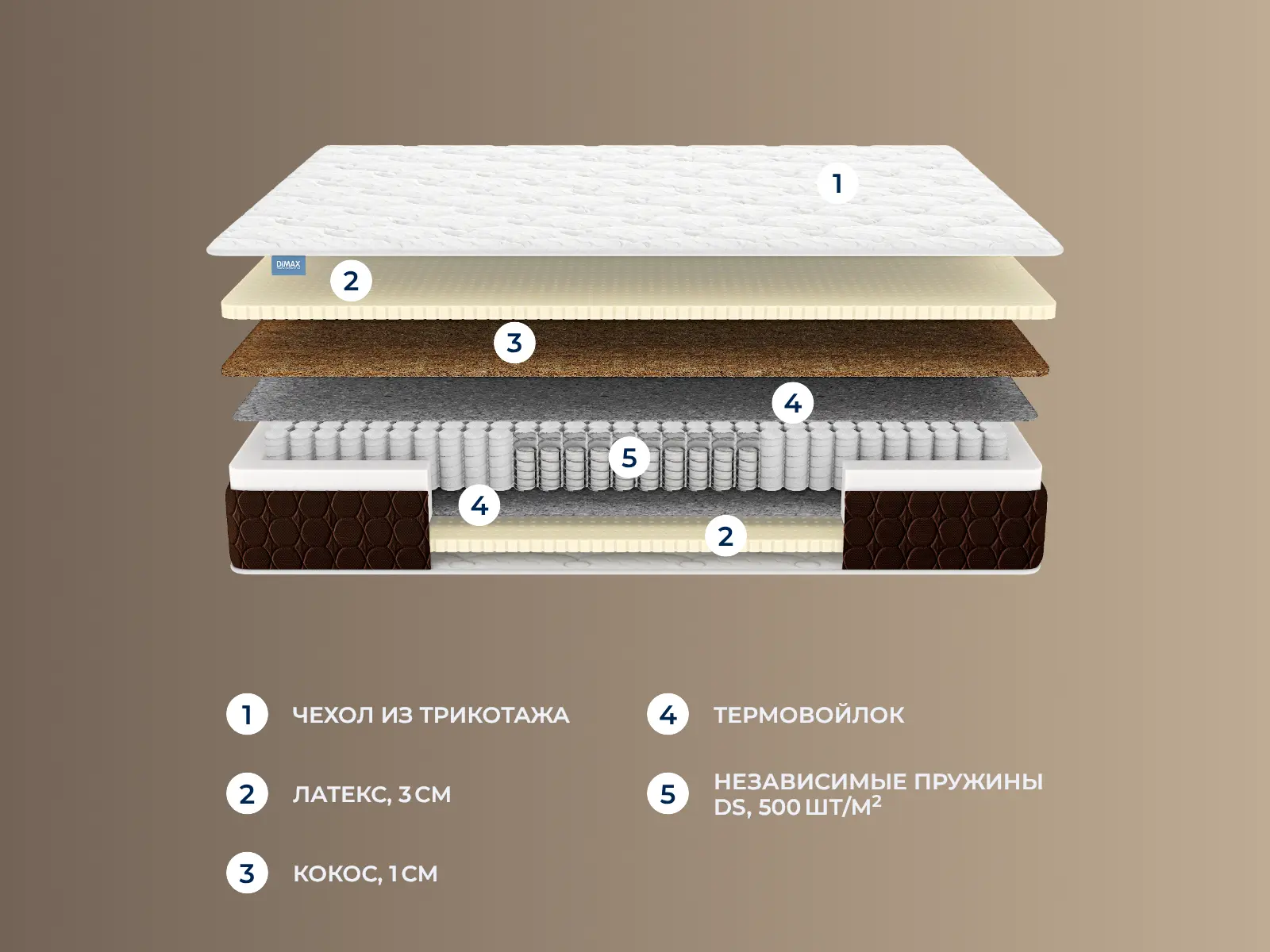 1

DIMAX

2

3

4

5

4

2

1 ЧЕХОЛ ИЗ ТРИКОТАЖА

2 ЛАТЕКС, 3 СМ

3 КОКОС, 1 СМ

4 ТЕРМОВОЙЛОК

5 НЕЗАВИСИМЫЕ ПРУЖИНЫ DS, 500 ШТ/М$^2$