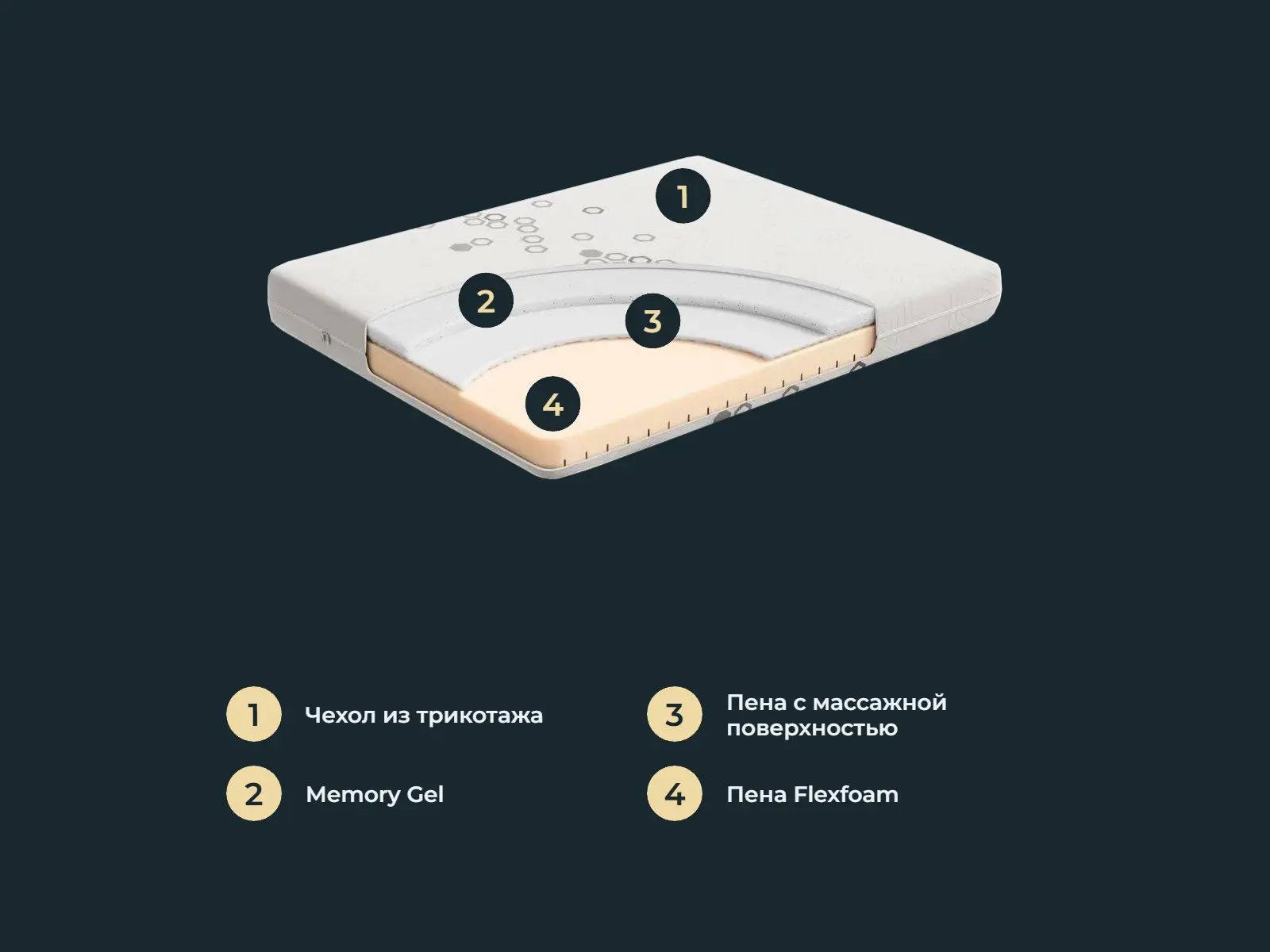 1

2

3

4

1 Чехол из трикотажа

2 Memory Gel

3 Пена с массажной поверхностью

4 Пена Flexfoam