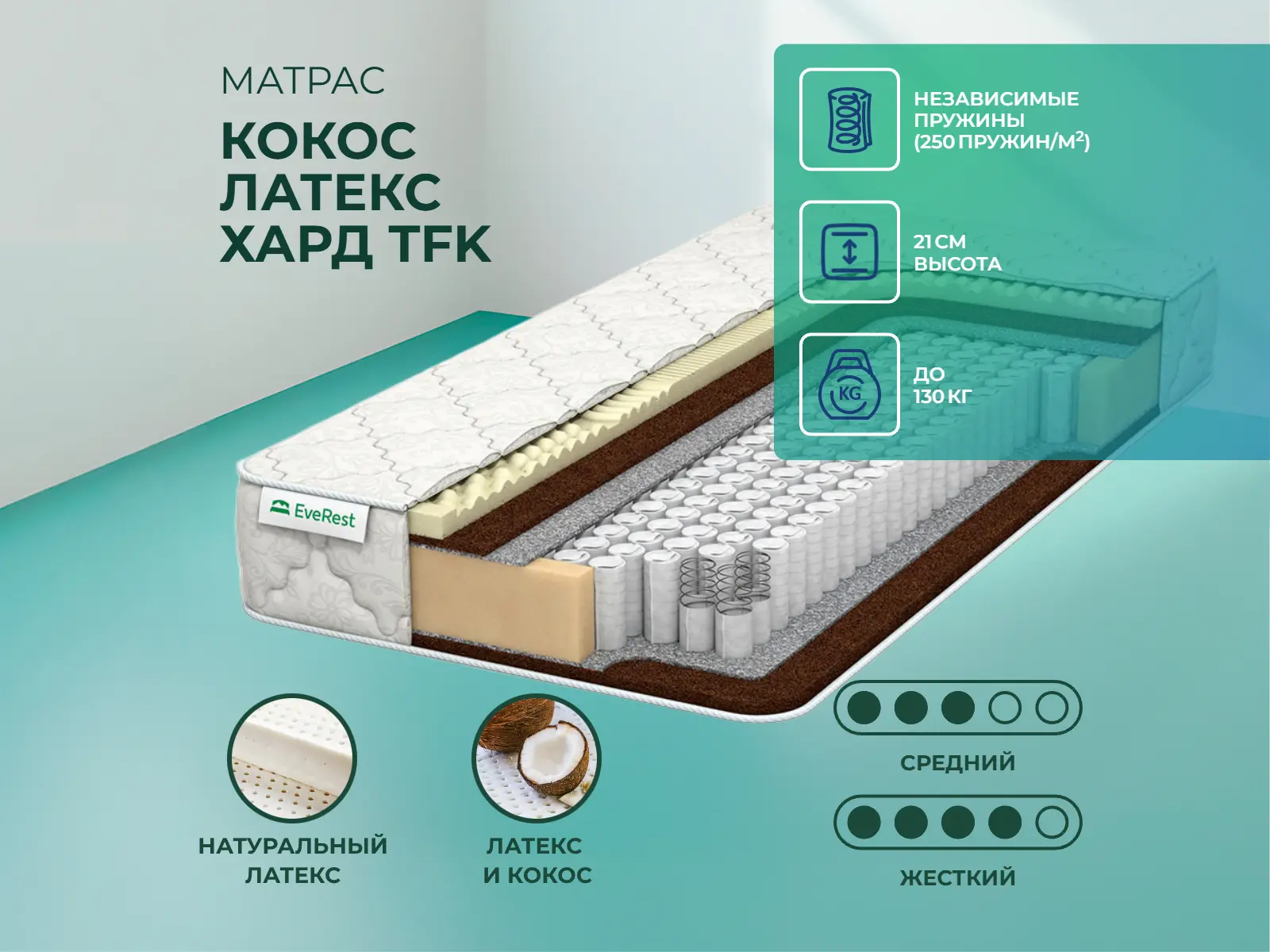 МАТРАС

КОКОС ЛАТЕКС ХАРД TFK

НЕЗАВИСИМЫЕ ПРУЖИНЫ (250 ПРУЖИН/М$^2$)

21 СМ ВЫСОТА

KG

ДО 130 КГ

EveRest

НАТУРАЛЬНЫЙ ЛАТЕКС

ЛАТЕКС И КОКОС

СРЕДНИЙ

ЖЕСТКИЙ