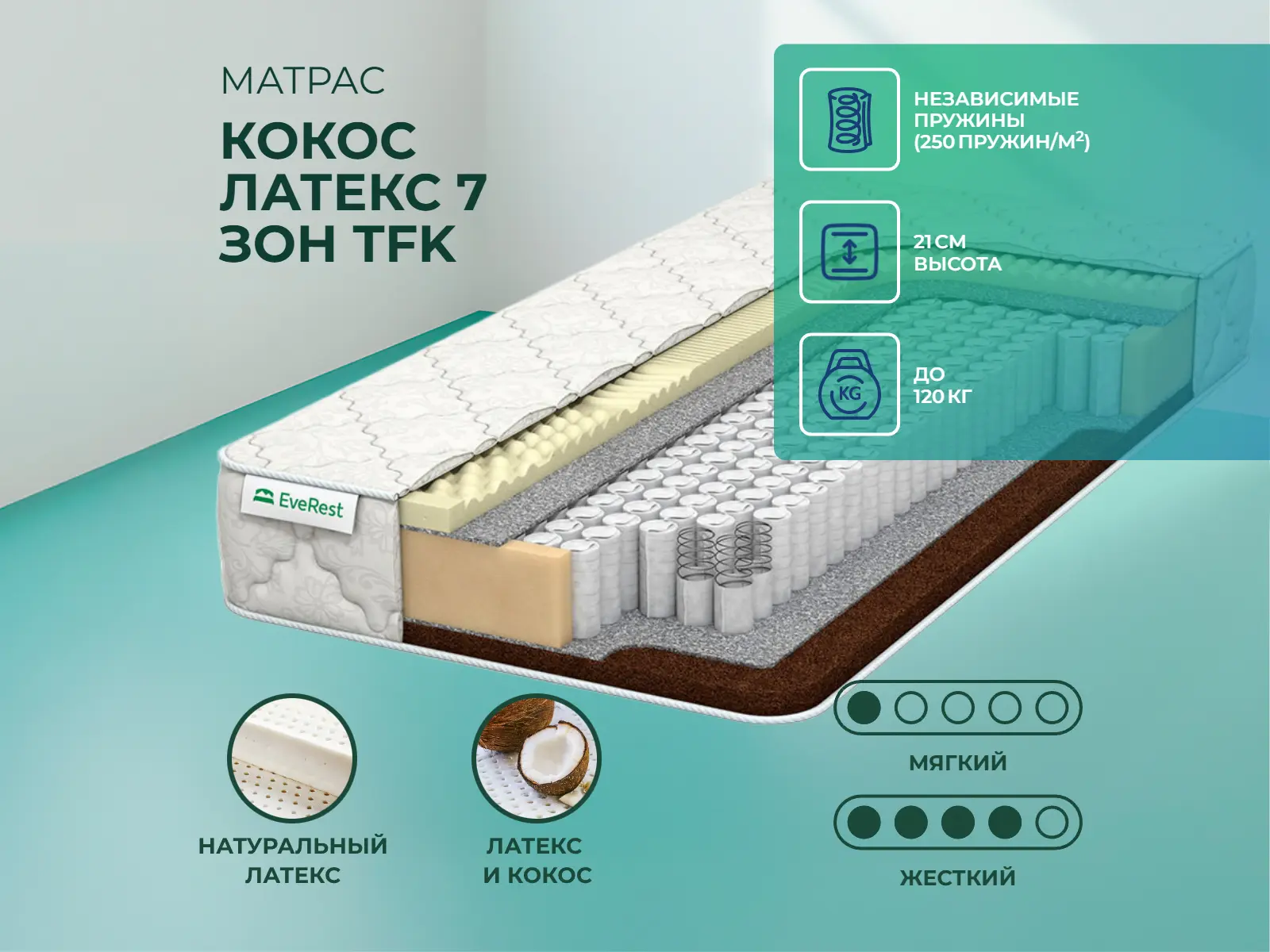 МАТРАС
КОКОС ЛАТЕКС 7 ЗОН TFK

НЕЗАВИСИМЫЕ ПРУЖИНЫ (250 ПРУЖИН/М$^2$)

21 СМ ВЫСОТА

KG

ДО 120 КГ

EveRest

НАТУРАЛЬНЫЙ ЛАТЕКС

ЛАТЕКС И КОКОС

МЯГКИЙ

ЖЕСТКИЙ