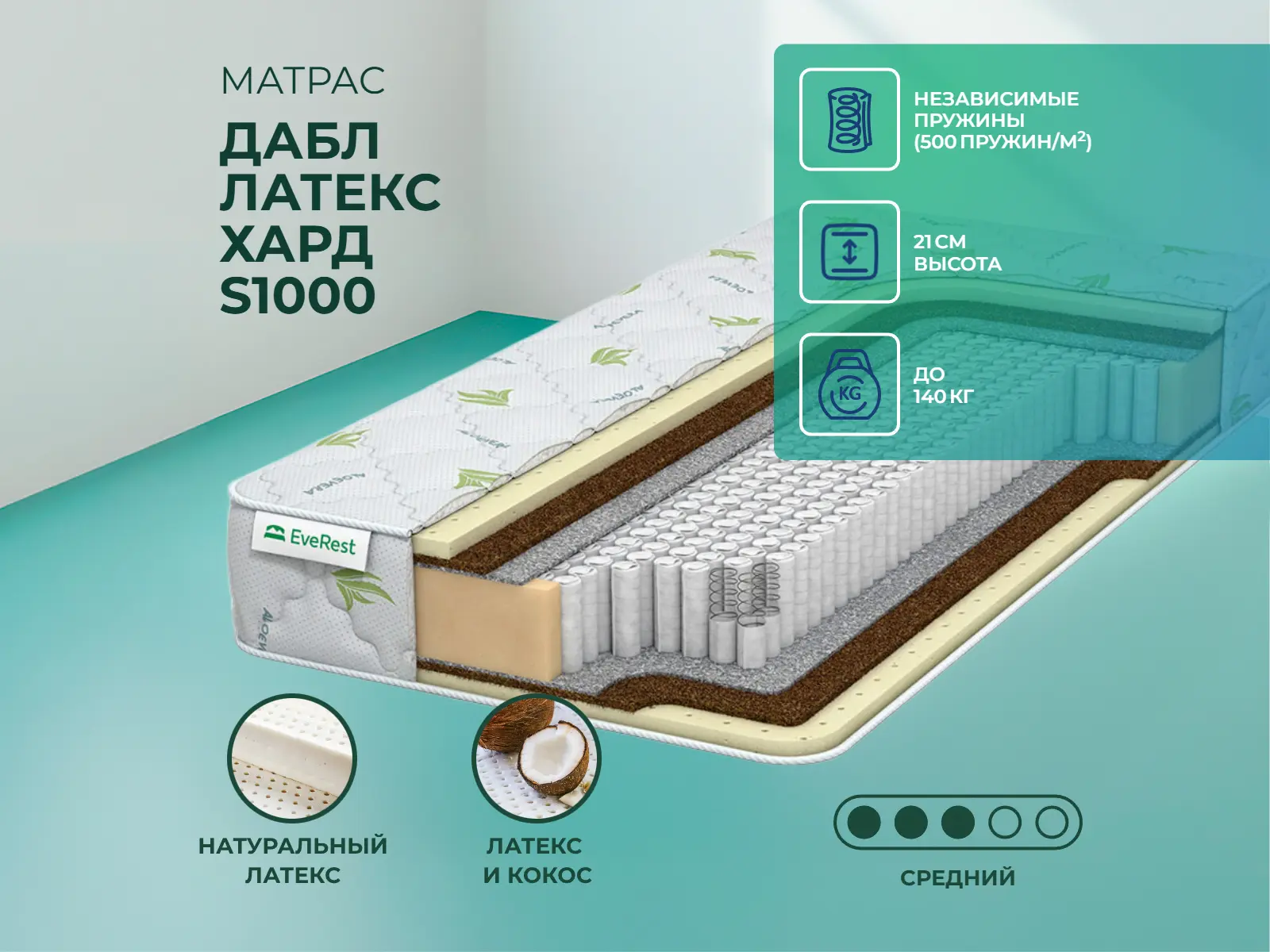 МАТРАС

ДАБЛ ЛАТЕКС ХАРД S1000

НЕЗАВИСИМЫЕ ПРУЖИНЫ (500 ПРУЖИН/М$^2$)

21 СМ ВЫСОТА

KG

ДО 140 КГ

EveRest

ALOEVERA

НАТУРАЛЬНЫЙ ЛАТЕКС

ЛАТЕКС И КОКОС

СРЕДНИЙ