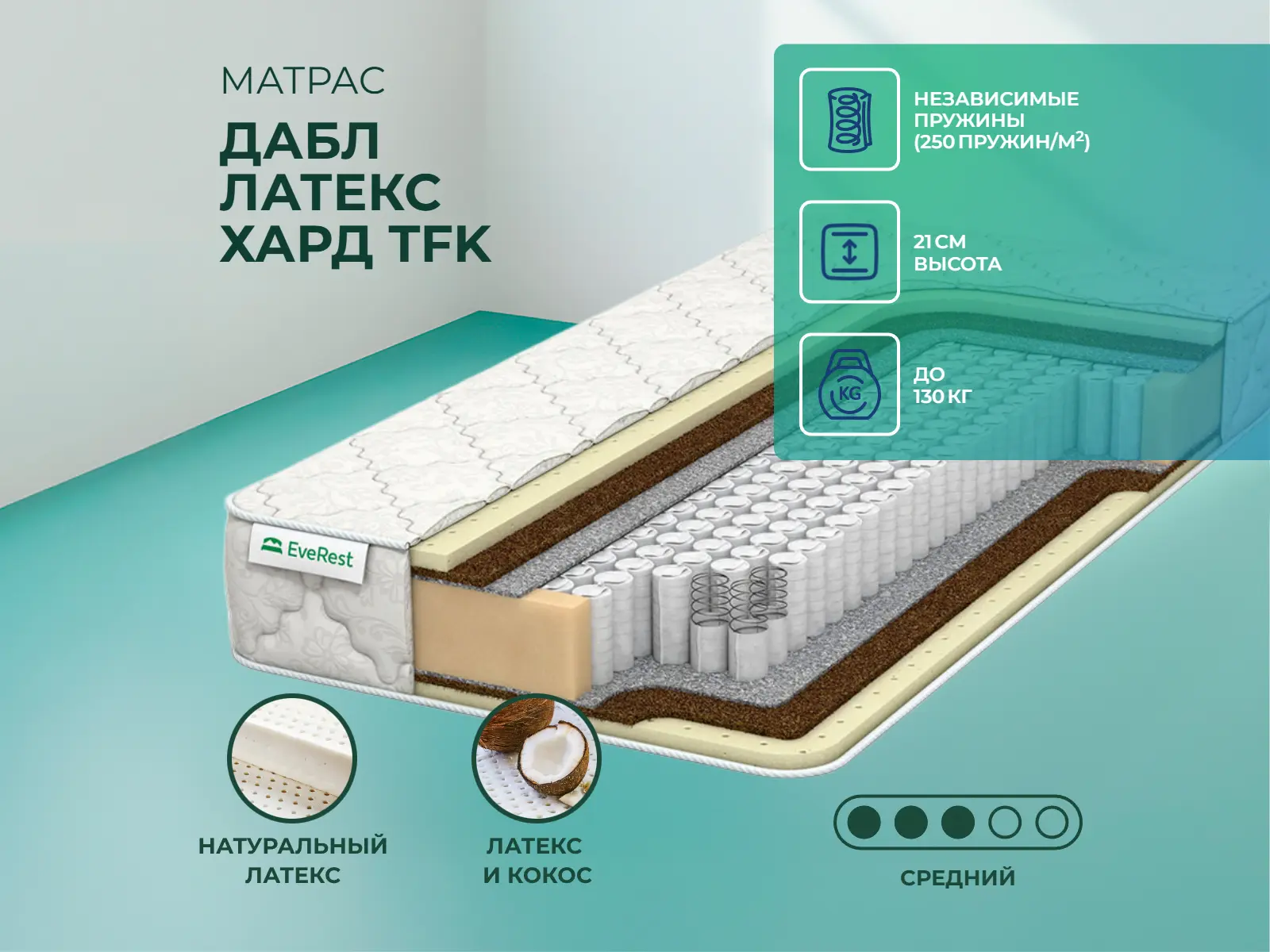 МАТРАС

ДАБЛ ЛАТЕКС ХАРД TFK

НЕЗАВИСИМЫЕ ПРУЖИНЫ (250 ПРУЖИН/М$^2$)

21 СМ ВЫСОТА

KG

ДО 130 КГ

EveRest

НАТУРАЛЬНЫЙ ЛАТЕКС

ЛАТЕКС И КОКОС

СРЕДНИЙ