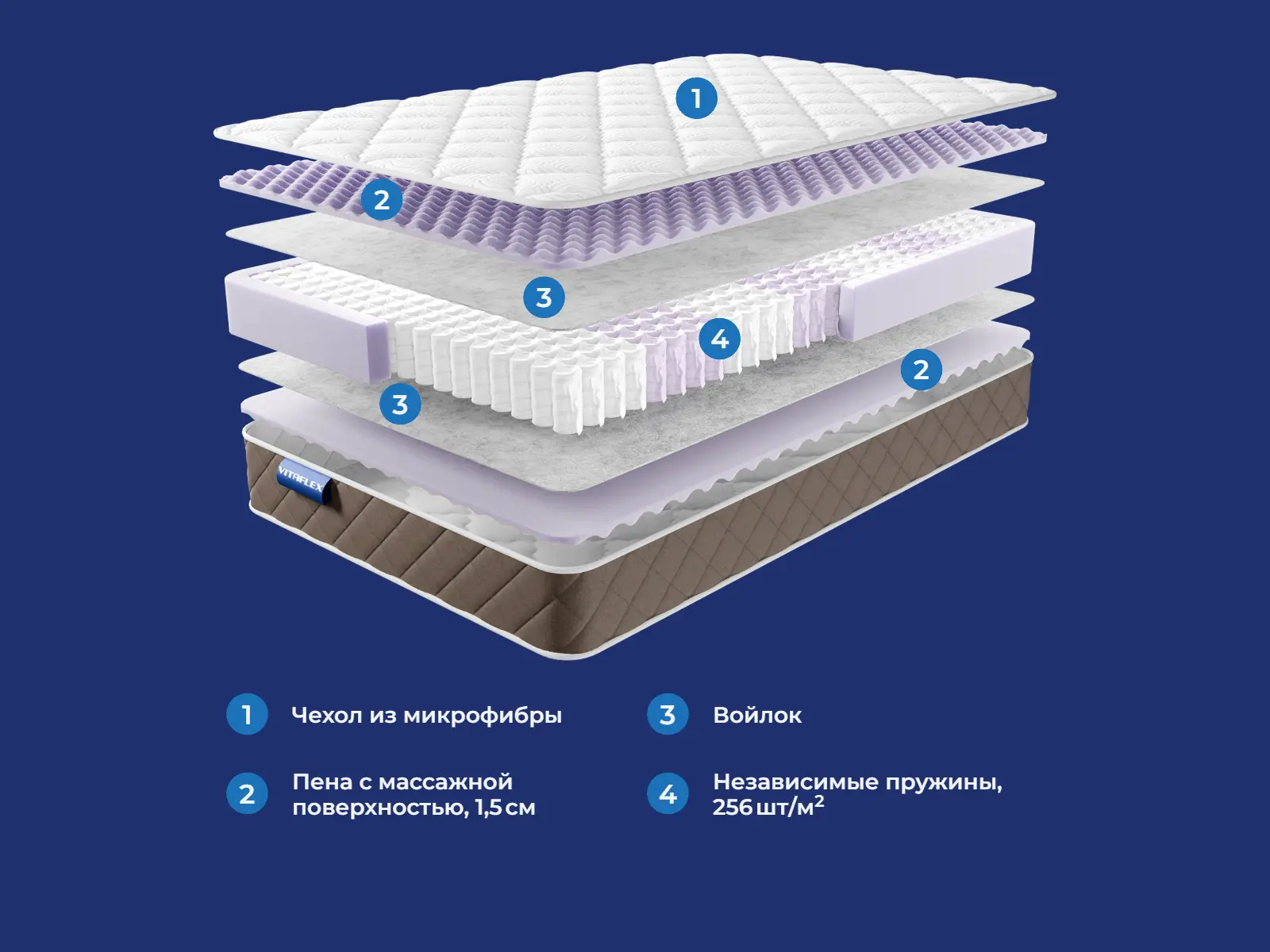 1

2

3

4

2

3

VITAFLEX

1 Чехол из микрофибры

2 Пена с массажной поверхностью, 1,5 см

3 Войлок

4 Независимые пружины, 256 шт/м$^2$