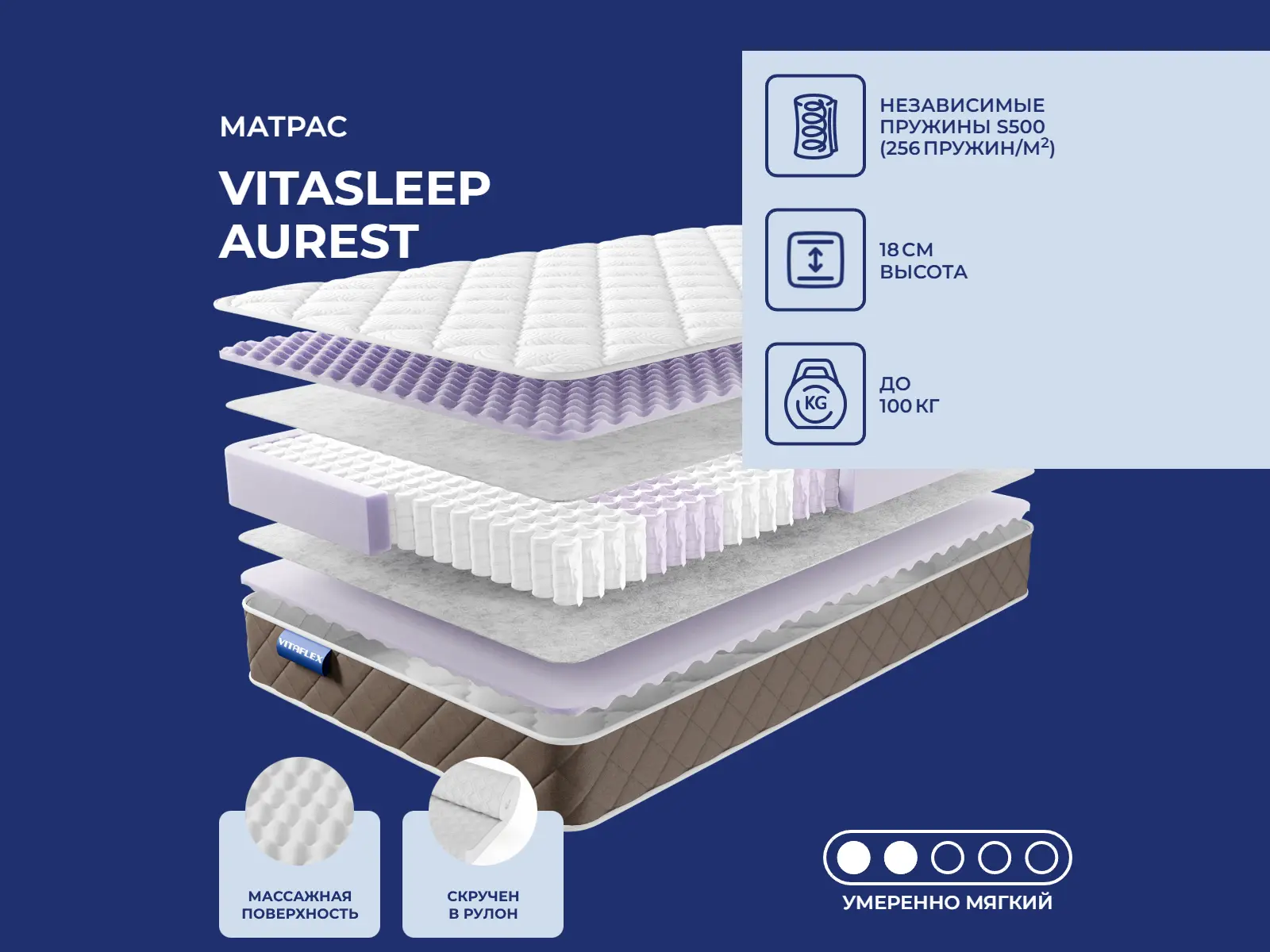 МАТРАС

VITASLEEP AUREST

НЕЗАВИСИМЫЕ ПРУЖИНЫ S500 (256 ПРУЖИН/М$^2$)

18 СМ ВЫСОТА

KG

ДО 100 КГ

VITAFLEX

МАССАЖНАЯ ПОВЕРХНОСТЬ

СКРУЧЕН В РУЛОН

УМЕРЕННО МЯГКИЙ