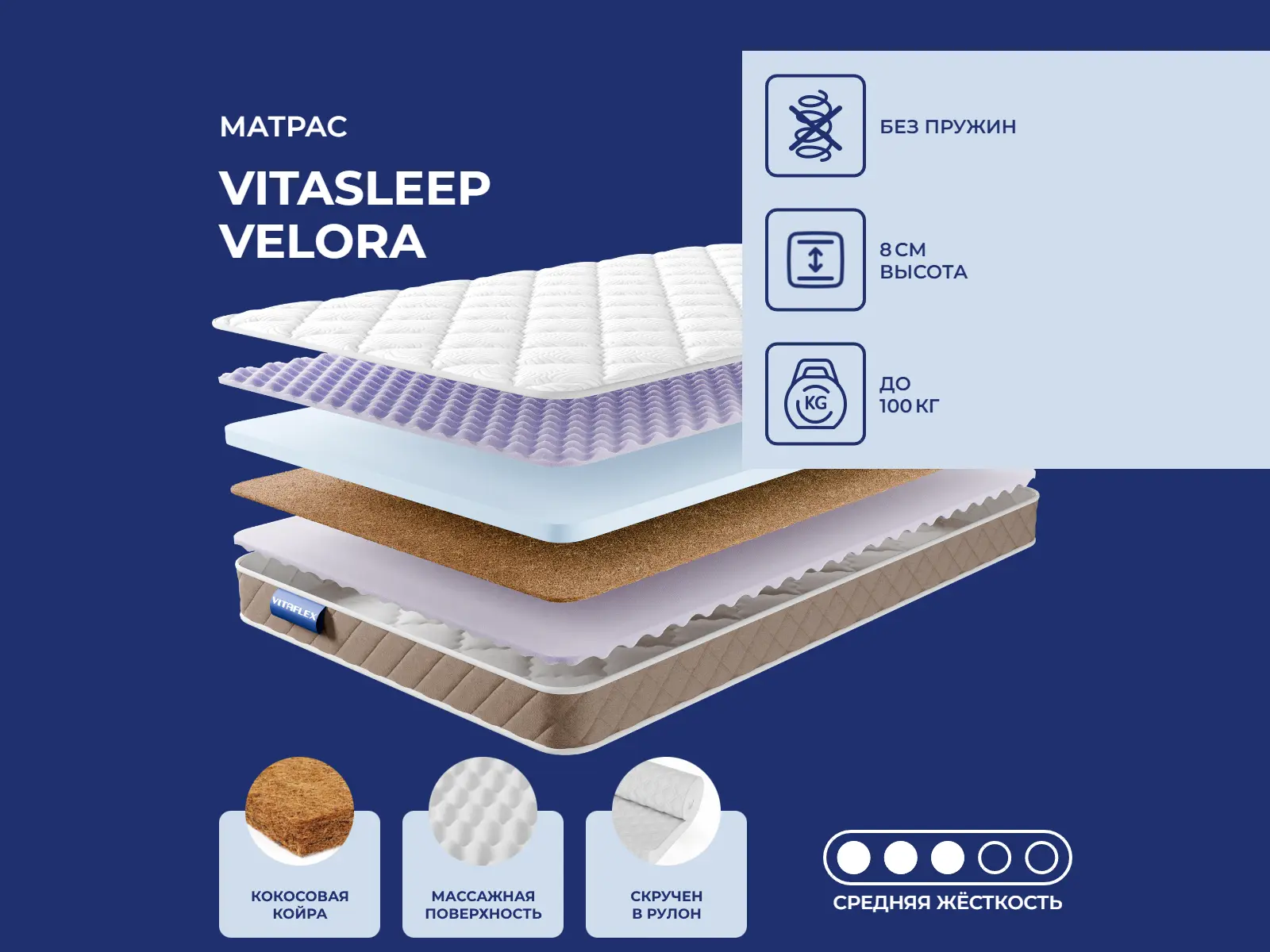 МАТРАС

VITASLEEP VELORA

БЕЗ ПРУЖИН

8 СМ ВЫСОТА

KG

ДО 100 КГ

VITAFLEX

КОКОСОВАЯ КОЙРА

МАССАЖНАЯ ПОВЕРХНОСТЬ

СКРУЧЕН В РУЛОН

СРЕДНЯЯ ЖЁСТКОСТЬ