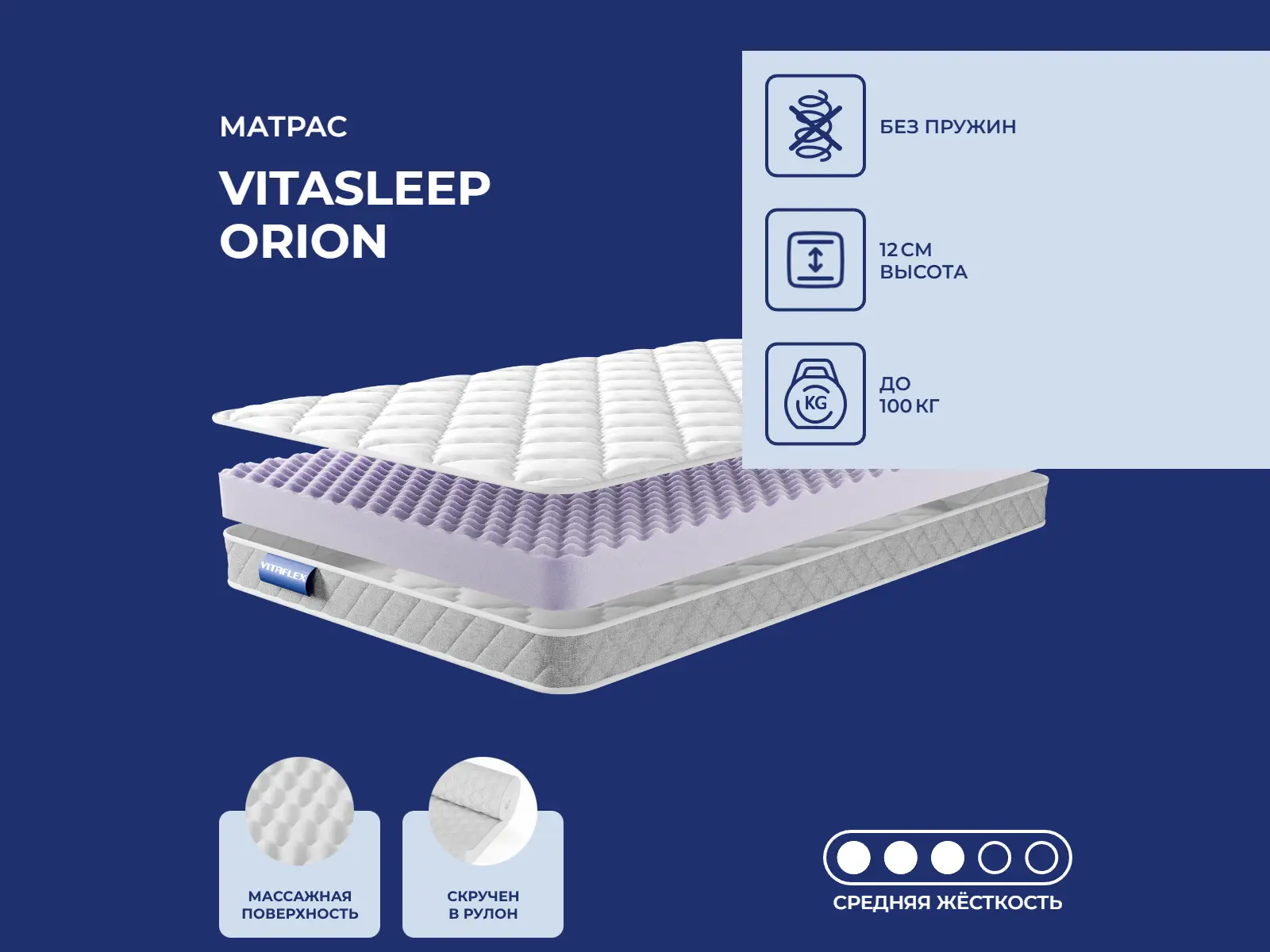 МАТРАС

VITASLEEP ORION

БЕЗ ПРУЖИН

12 СМ ВЫСОТА

KG

ДО 100 КГ

VITAFLEX

МАССАЖНАЯ ПОВЕРХНОСТЬ

СКРУЧЕН В РУЛОН

СРЕДНЯЯ ЖЁСТКОСТЬ