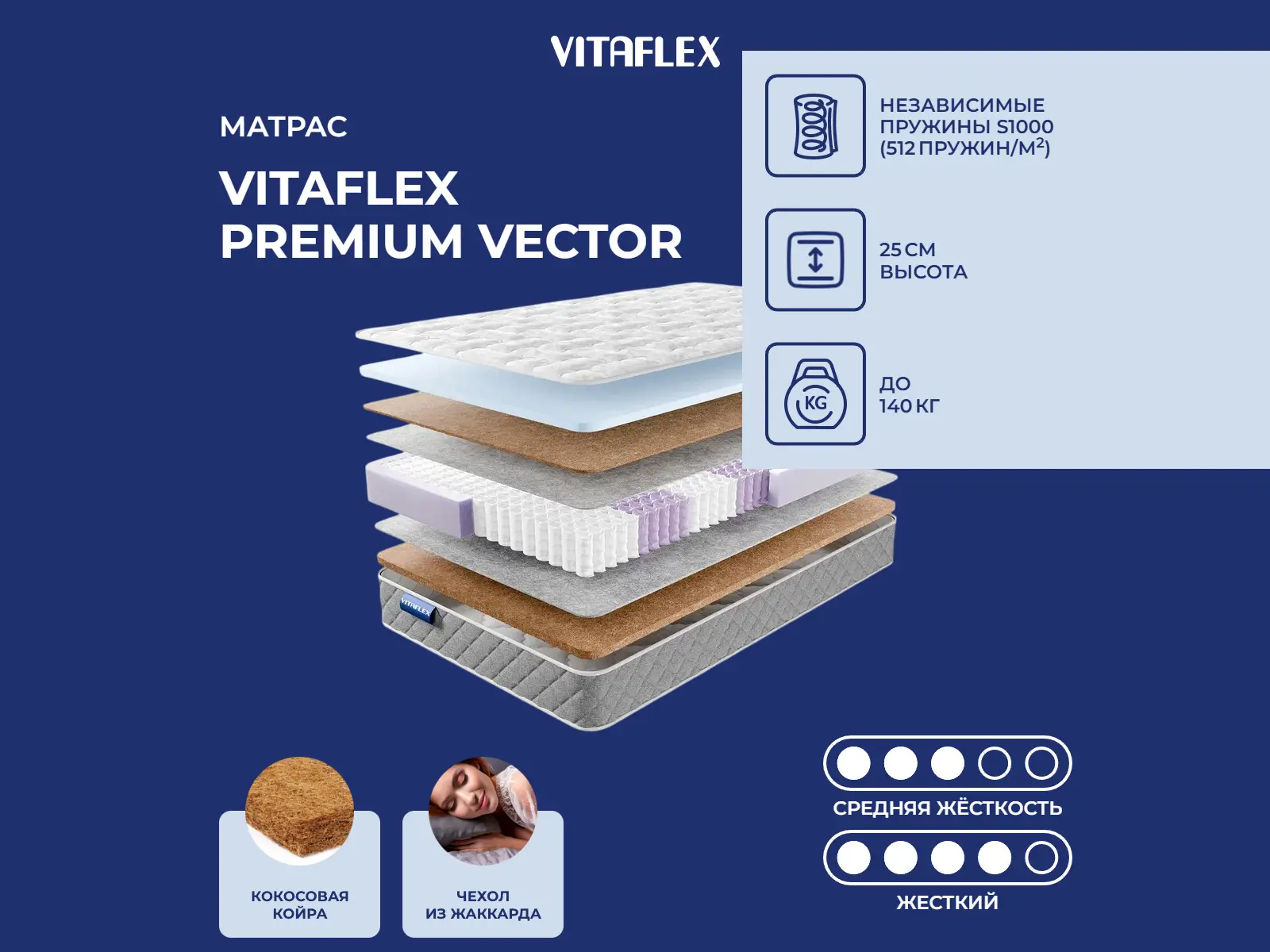 VITAFLEX

МАТРАС

VITAFLEX
PREMIUM VECTOR

НЕЗАВИСИМЫЕ ПРУЖИНЫ S1000 (512 ПРУЖИН/М$^2$)

25 СМ
ВЫСОТА

KG

ДО
140 КГ

VITAFLEX

КОКОСОВАЯ КОЙРА

ЧЕХОЛ ИЗ ЖАККАРДА

СРЕДНЯЯ ЖЁСТКОСТЬ

ЖЕСТКИЙ