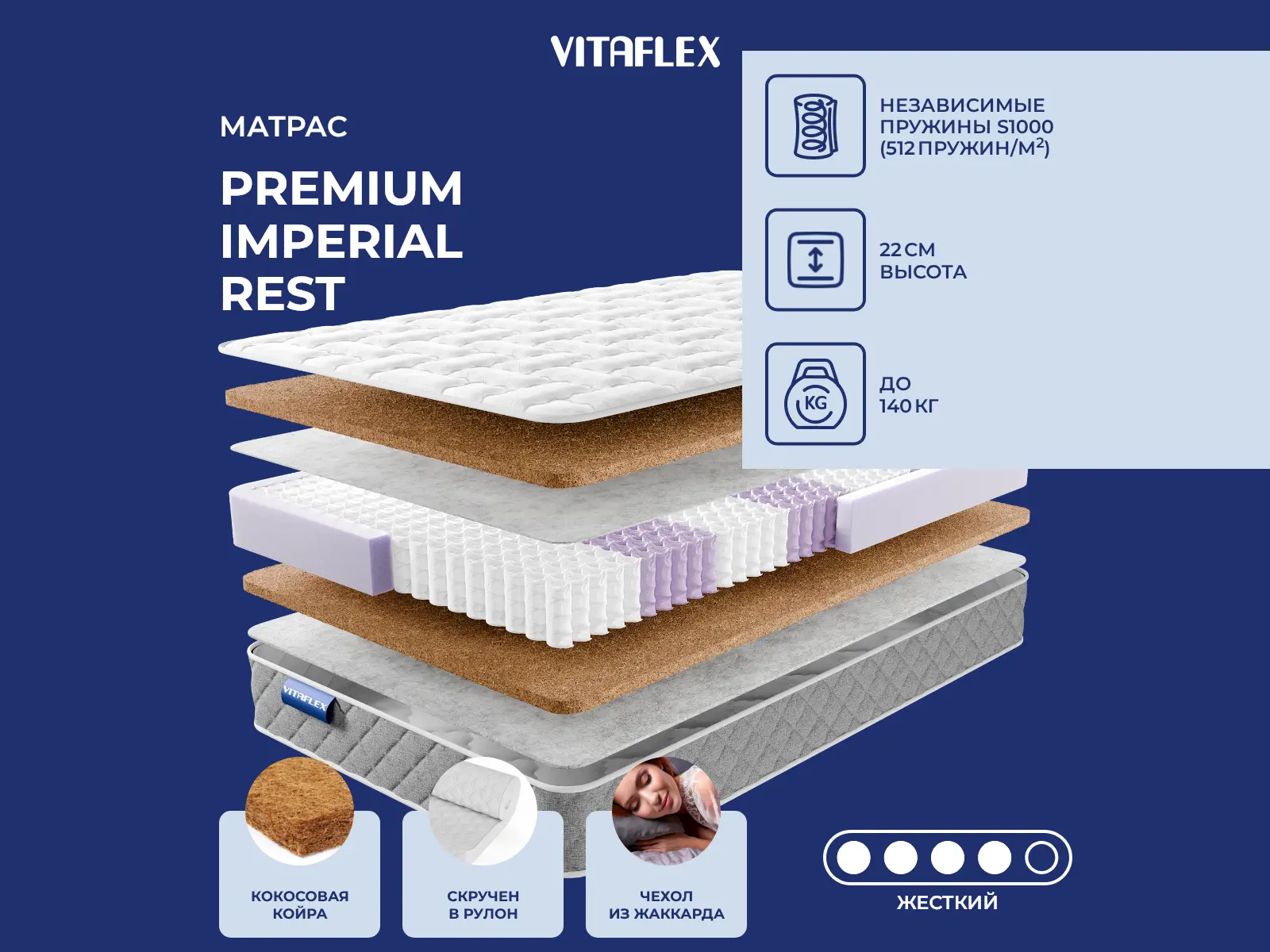 VITAFLEX

МАТРАС

PREMIUM IMPERIAL REST

НЕЗАВИСИМЫЕ ПРУЖИНЫ S1000 (512 ПРУЖИН/М$^2$)

22 СМ ВЫСОТА

KG

ДО 140 КГ

VITAFLEX

КОКОСОВАЯ КОЙРА

СКРУЧЕН В РУЛОН

ЧЕХОЛ ИЗ ЖАККАРДА

ЖЕСТКИЙ