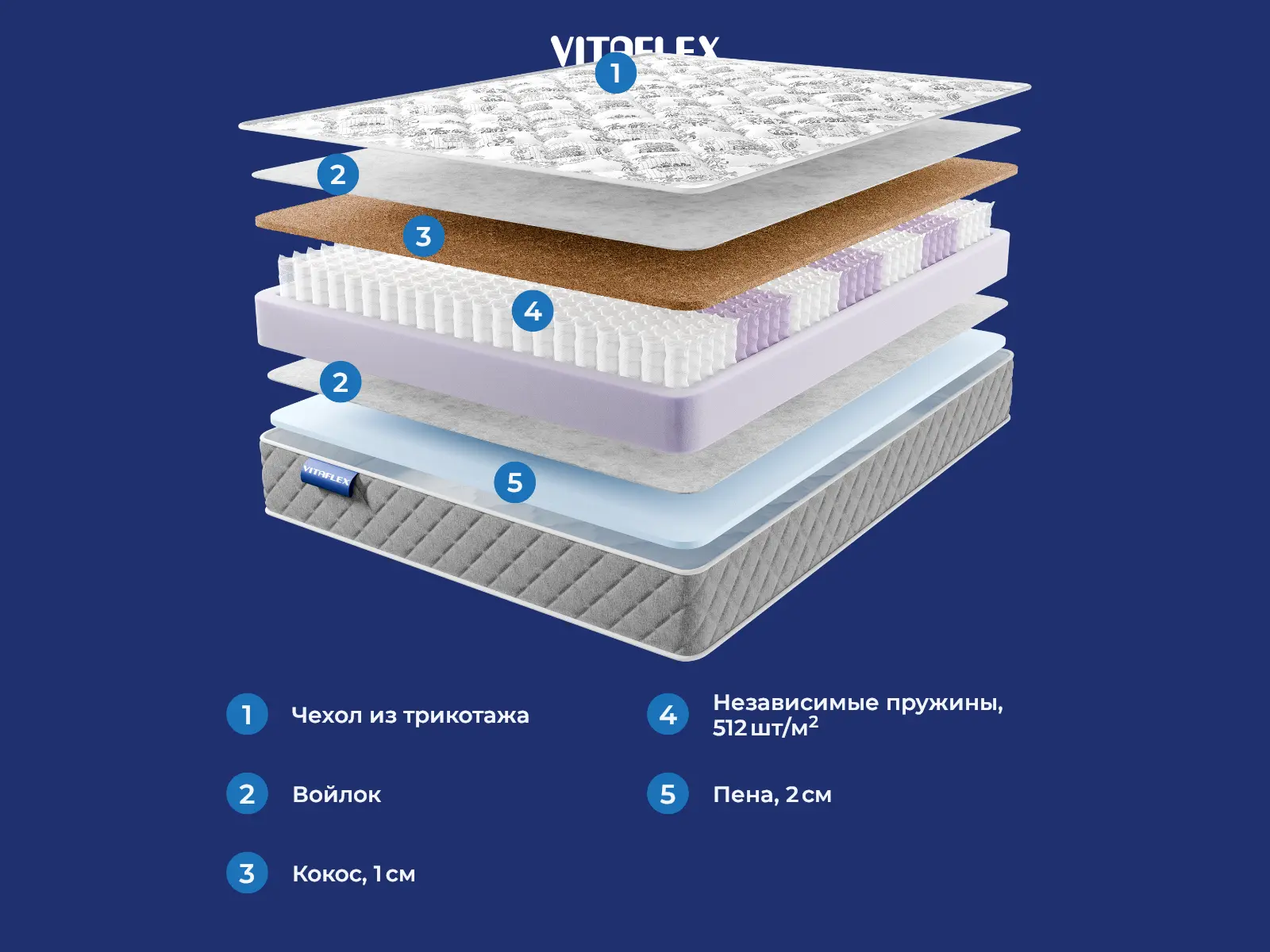 VITAFLEX

1

2

3

4

2

VITAFLEX

5

1 Чехол из трикотажа

2 Войлок

3 Кокос, 1 см

4 Независимые пружины, 512 шт/м$^2$

5 Пена, 2 см