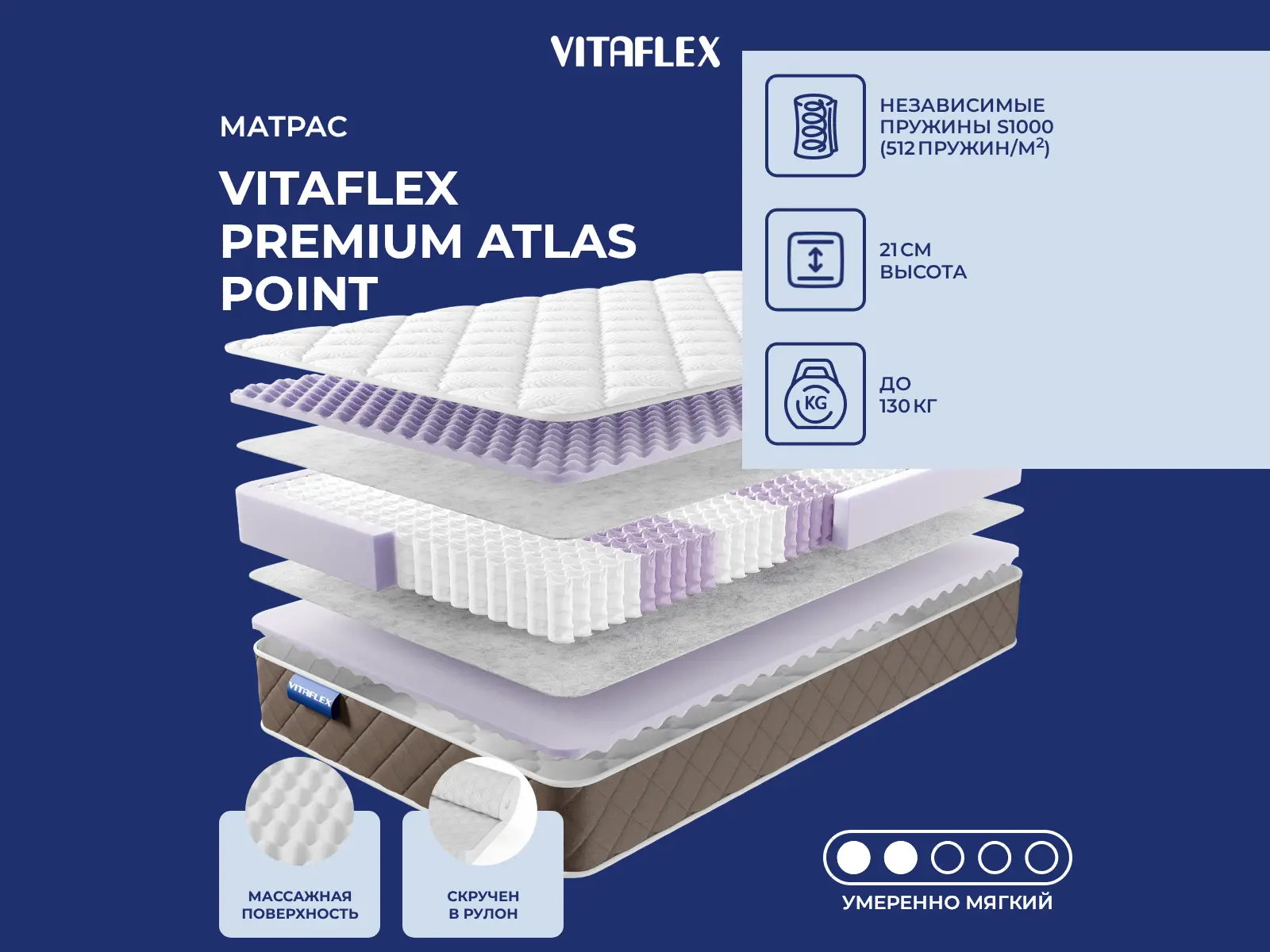 VITAFLEX

МАТРАС

VITAFLEX
PREMIUM ATLAS
POINT

НЕЗАВИСИМЫЕ ПРУЖИНЫ S1000 (512 ПРУЖИН/М$^2$)

21 СМ
ВЫСОТА

KG

ДО
130 КГ

VITAFLEX

МАССАЖНАЯ ПОВЕРХНОСТЬ

СКРУЧЕН В РУЛОН

УМЕРЕННО МЯГКИЙ