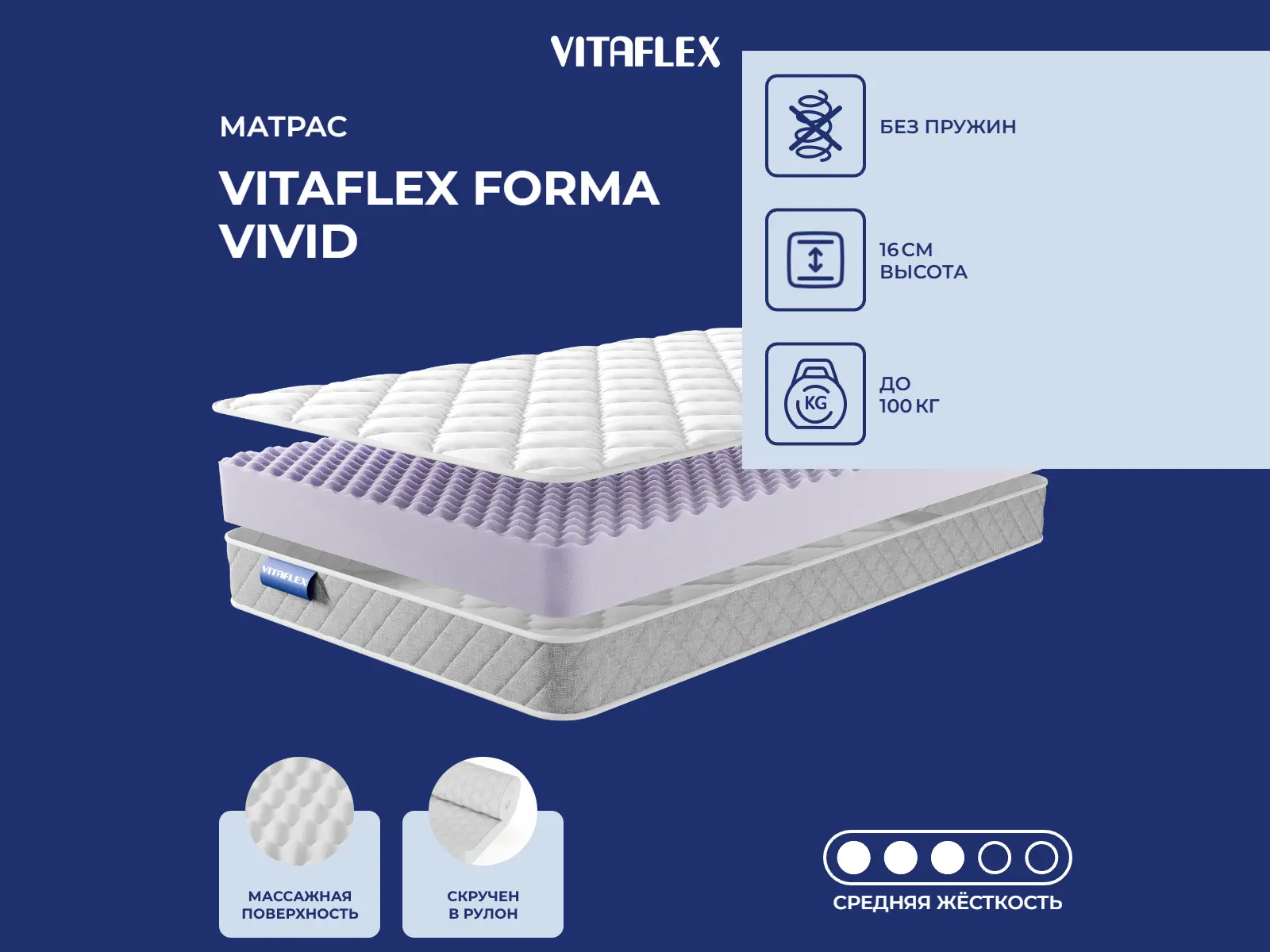 VITAFLEX

МАТРАС

VITAFLEX FORMA VIVID

БЕЗ ПРУЖИН

16 СМ
ВЫСОТА

KG

ДО
100 КГ

VITAFLEX

МАССАЖНАЯ ПОВЕРХНОСТЬ

СКРУЧЕН В РУЛОН

СРЕДНЯЯ ЖЁСТКОСТЬ