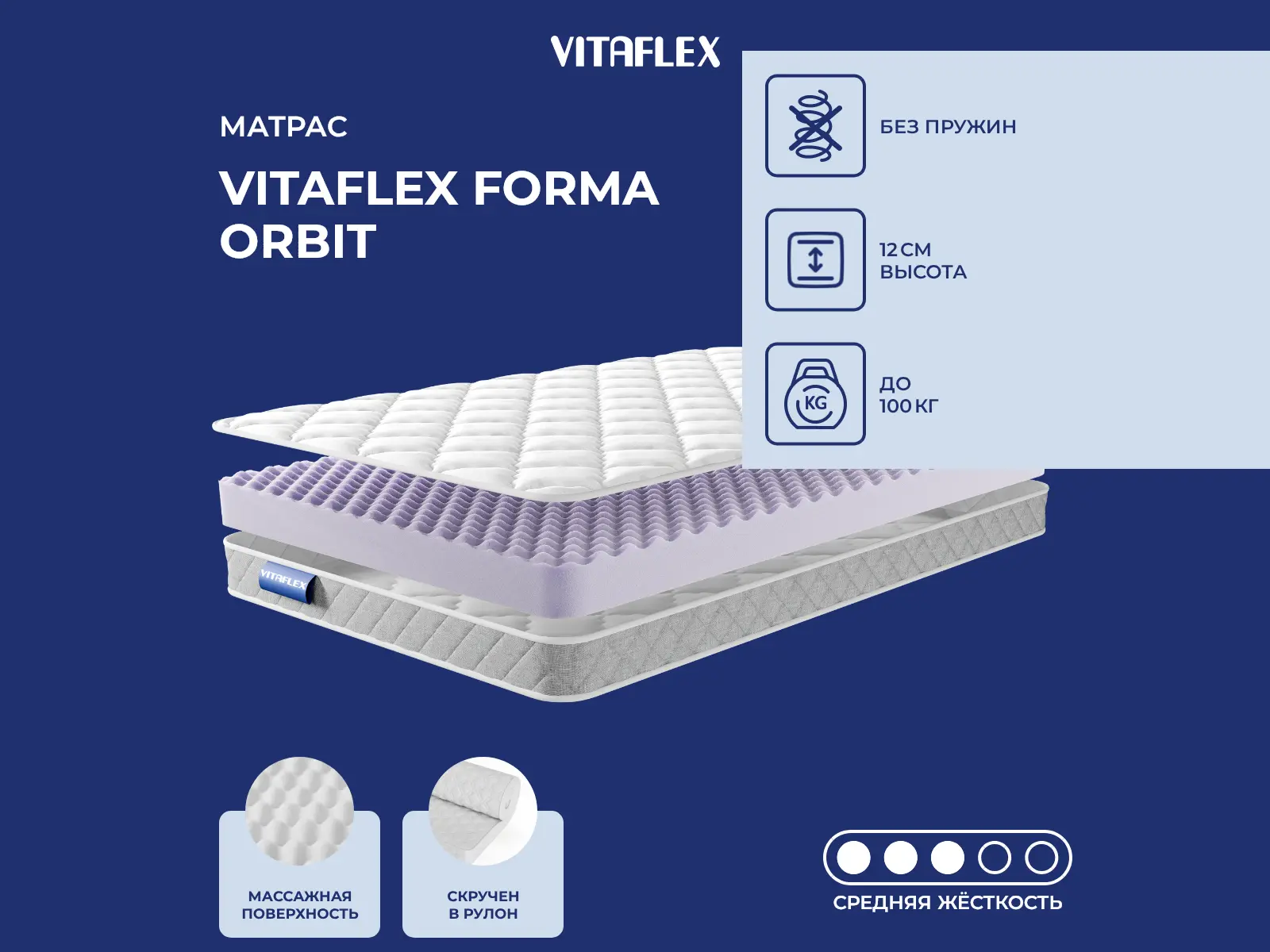 VITAFLEX

МАТРАС

VITAFLEX FORMA ORBIT

БЕЗ ПРУЖИН

12 СМ
ВЫСОТА

KG

ДО
100 КГ

VITAFLEX

МАССАЖНАЯ ПОВЕРХНОСТЬ

СКРУЧЕН В РУЛОН

СРЕДНЯЯ ЖЁСТКОСТЬ