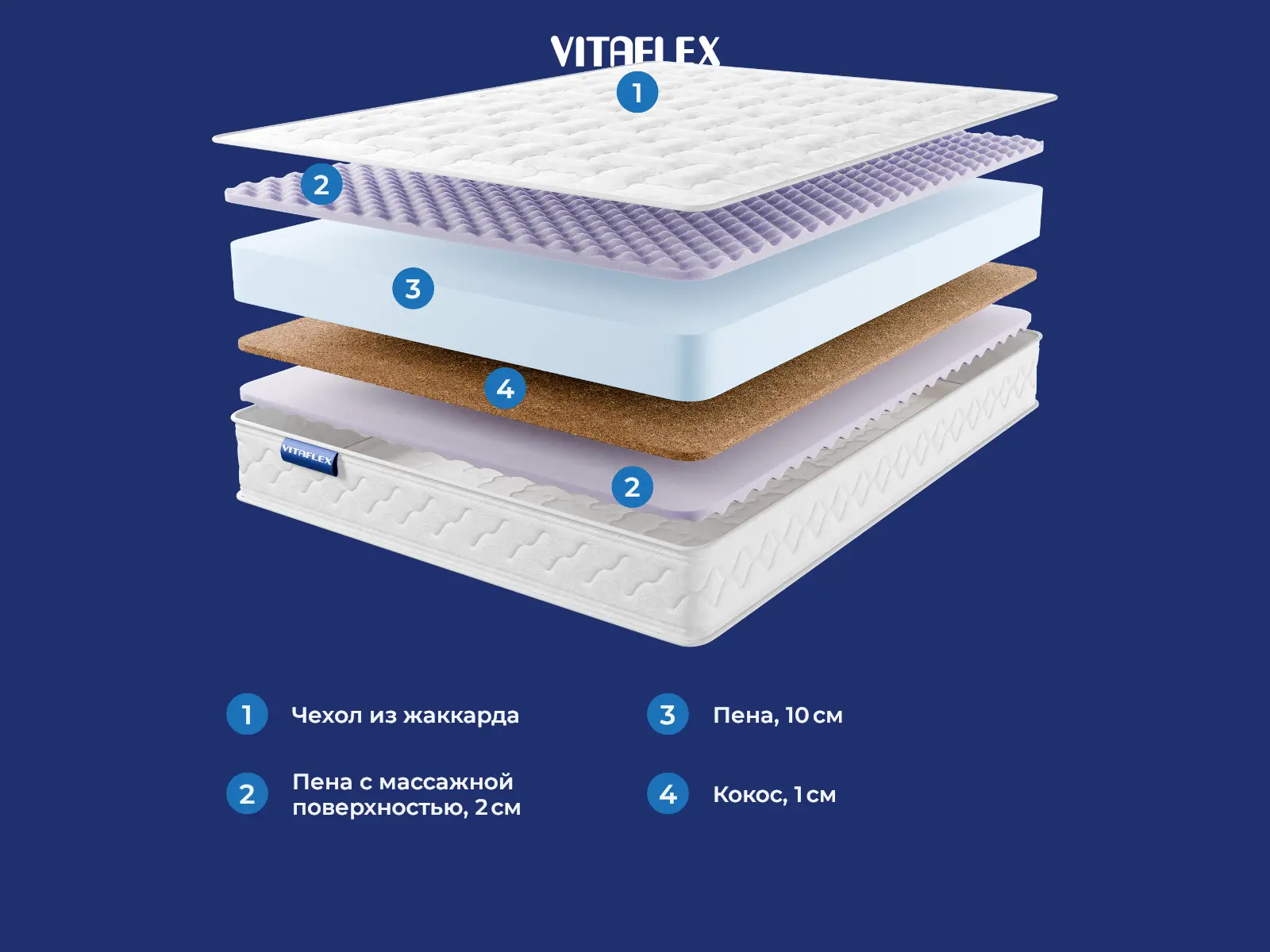 VITAFLEX

1

2

3

4

VITAFLEX

2

1 Чехол из жаккарда

2 Пена с массажной поверхностью, 2 см

3 Пена, 10 см

4 Кокос, 1 см