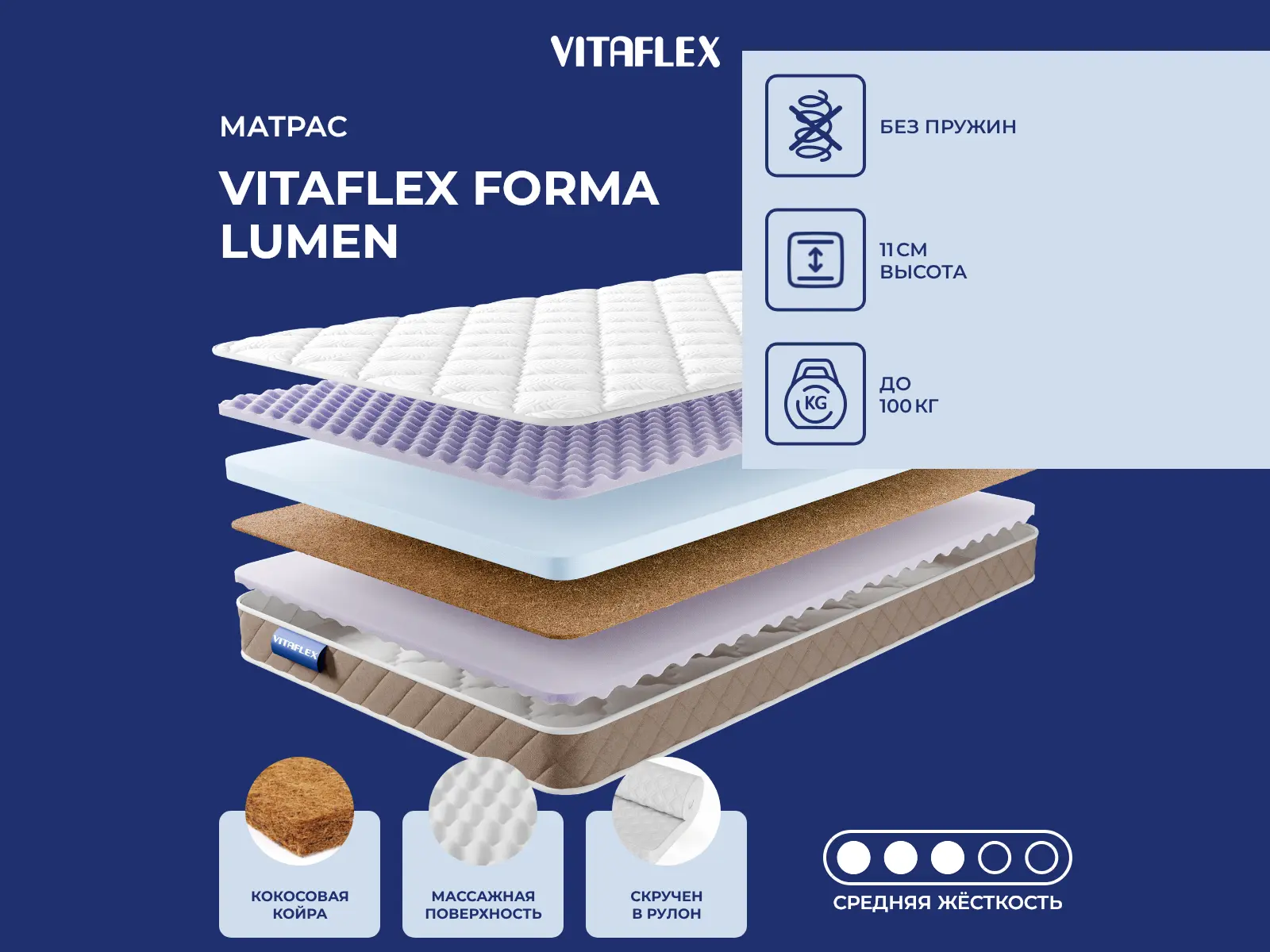 VITAFLEX

МАТРАС

VITAFLEX FORMA LUMEN

БЕЗ ПРУЖИН

11 СМ
ВЫСОТА

KG

ДО
100 КГ

VITAFLEX

КОКОСОВАЯ
КОЙРА

МАССАЖНАЯ
ПОВЕРХНОСТЬ

СКРУЧЕН
В РУЛОН

СРЕДНЯЯ ЖЁСТКОСТЬ