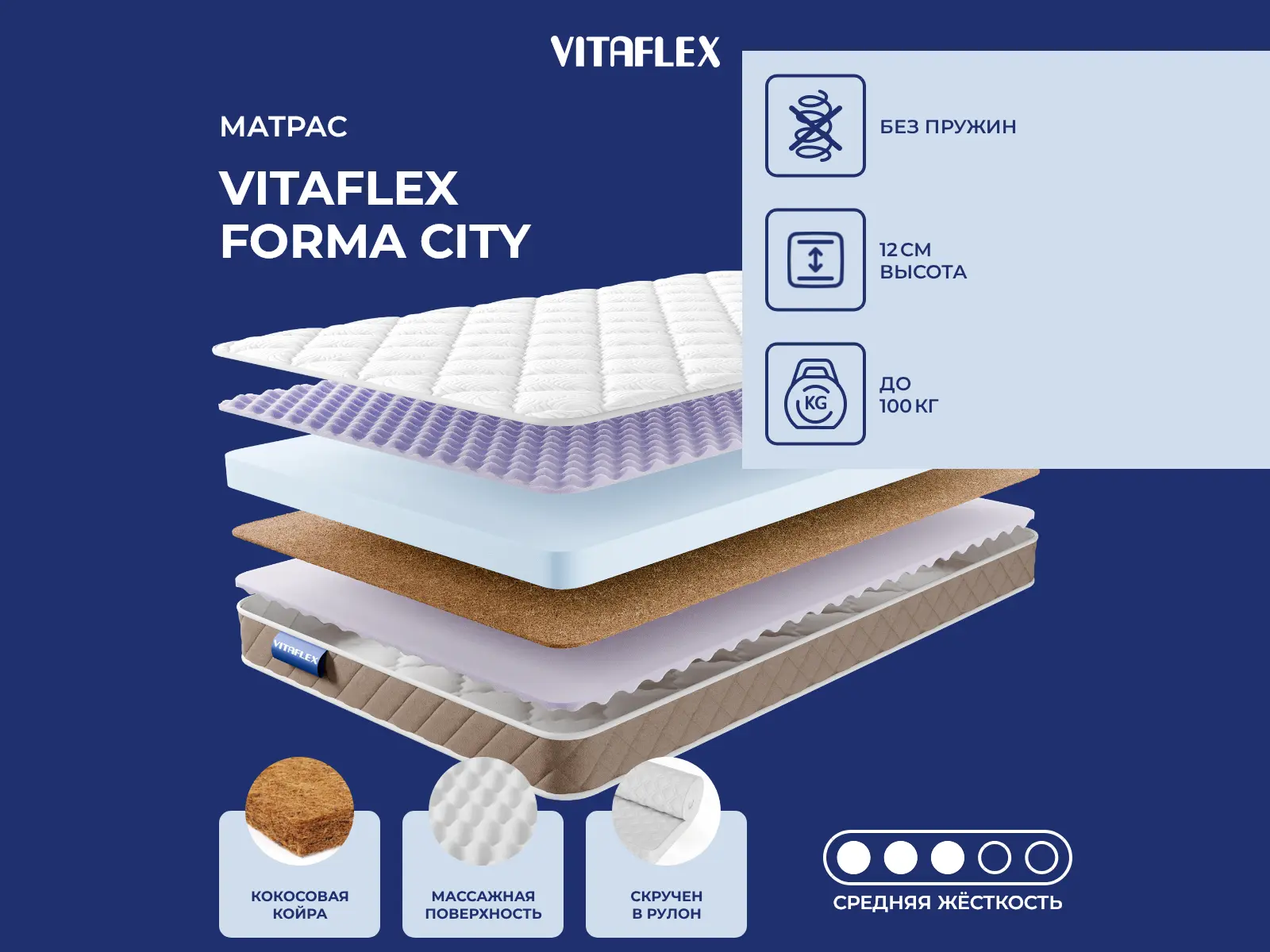 VITAFLEX

МАТРАС

VITAFLEX FORMA CITY

БЕЗ ПРУЖИН

12 СМ ВЫСОТА

KG

ДО 100 КГ

VITAFLEX

КОКОСОВАЯ КОЙРА

МАССАЖНАЯ ПОВЕРХНОСТЬ

СКРУЧЕН В РУЛОН

СРЕДНЯЯ ЖЁСТКОСТЬ