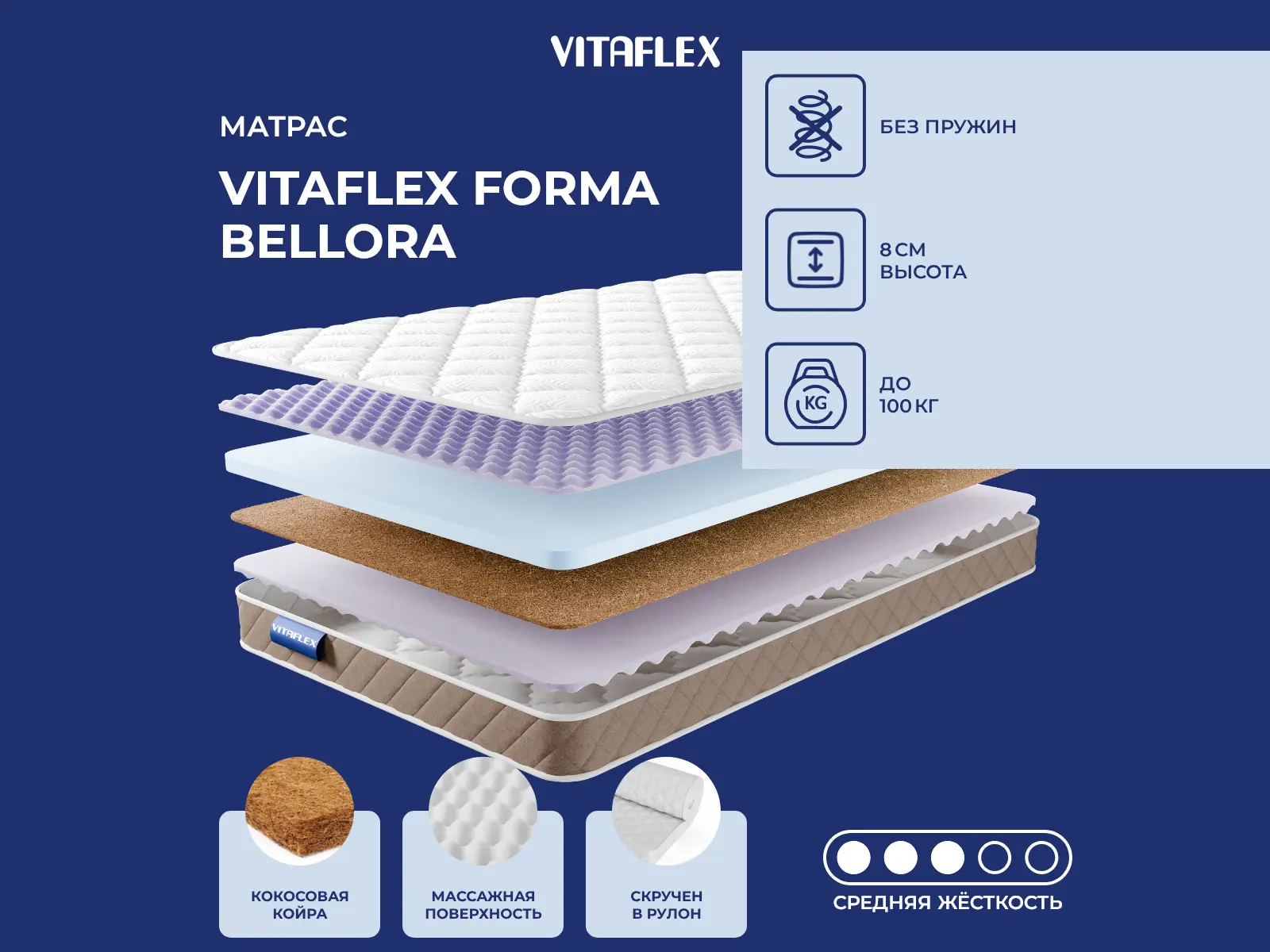 VITAFLEX

МАТРАС

VITAFLEX FORMA BELLORA

БЕЗ ПРУЖИН

8 СМ
ВЫСОТА

KG

ДО
100 КГ

VITAFLEX

КОКОСОВАЯ КОЙРА

МАССАЖНАЯ ПОВЕРХНОСТЬ

СКРУЧЕН В РУЛОН

СРЕДНЯЯ ЖЁСТКОСТЬ