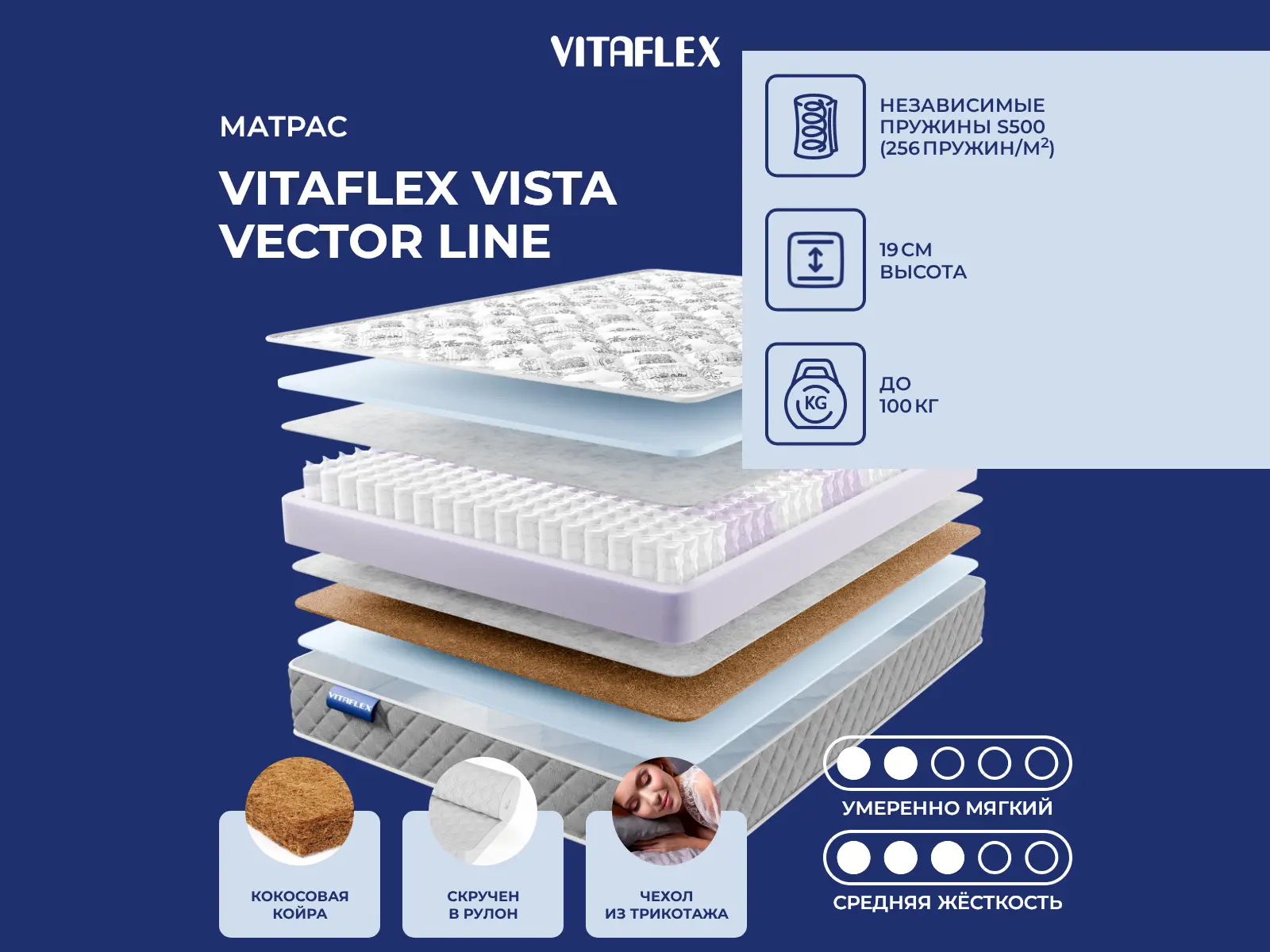 VITAFLEX

МАТРАС

VITAFLEX VISTA VECTOR LINE

НЕЗАВИСИМЫЕ ПРУЖИНЫ S500 (256 ПРУЖИН/М$^2$)

19 СМ ВЫСОТА

KG

ДО 100 КГ

VITAFLEX

КОКОСОВАЯ КОЙРА

СКРУЧЕН В РУЛОН

ЧЕХОЛ ИЗ ТРИКОТАЖА

УМЕРЕННО МЯГКИЙ

СРЕДНЯЯ ЖЁСТКОСТЬ