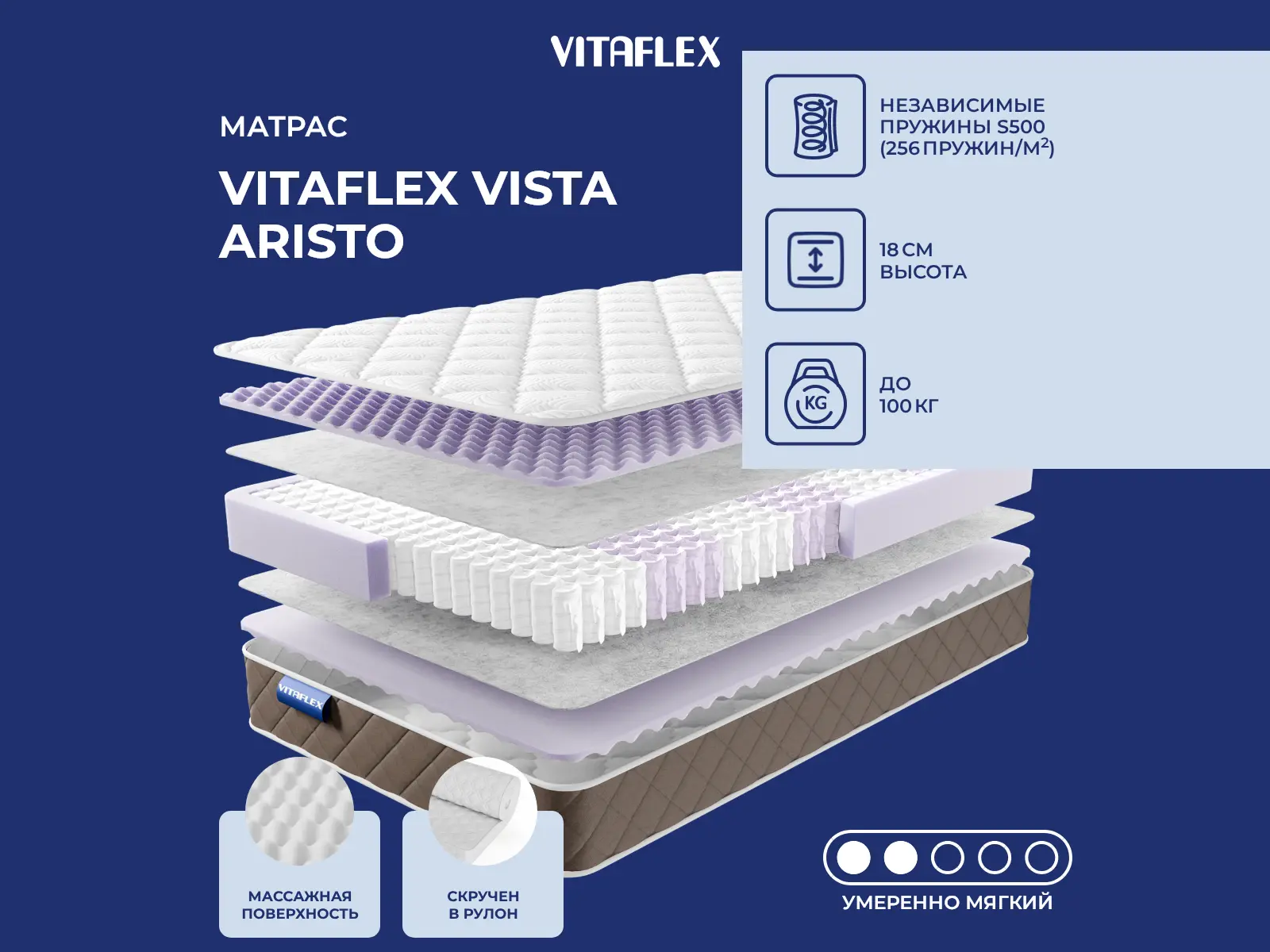 VITAFLEX

МАТРАС

VITAFLEX VISTA ARISTO

НЕЗАВИСИМЫЕ ПРУЖИНЫ S500 (256 ПРУЖИН/М$^2$)

18 СМ ВЫСОТА

KG

ДО 100 КГ

VITAFLEX

МАССАЖНАЯ ПОВЕРХНОСТЬ

СКРУЧЕН В РУЛОН

УМЕРЕННО МЯГКИЙ