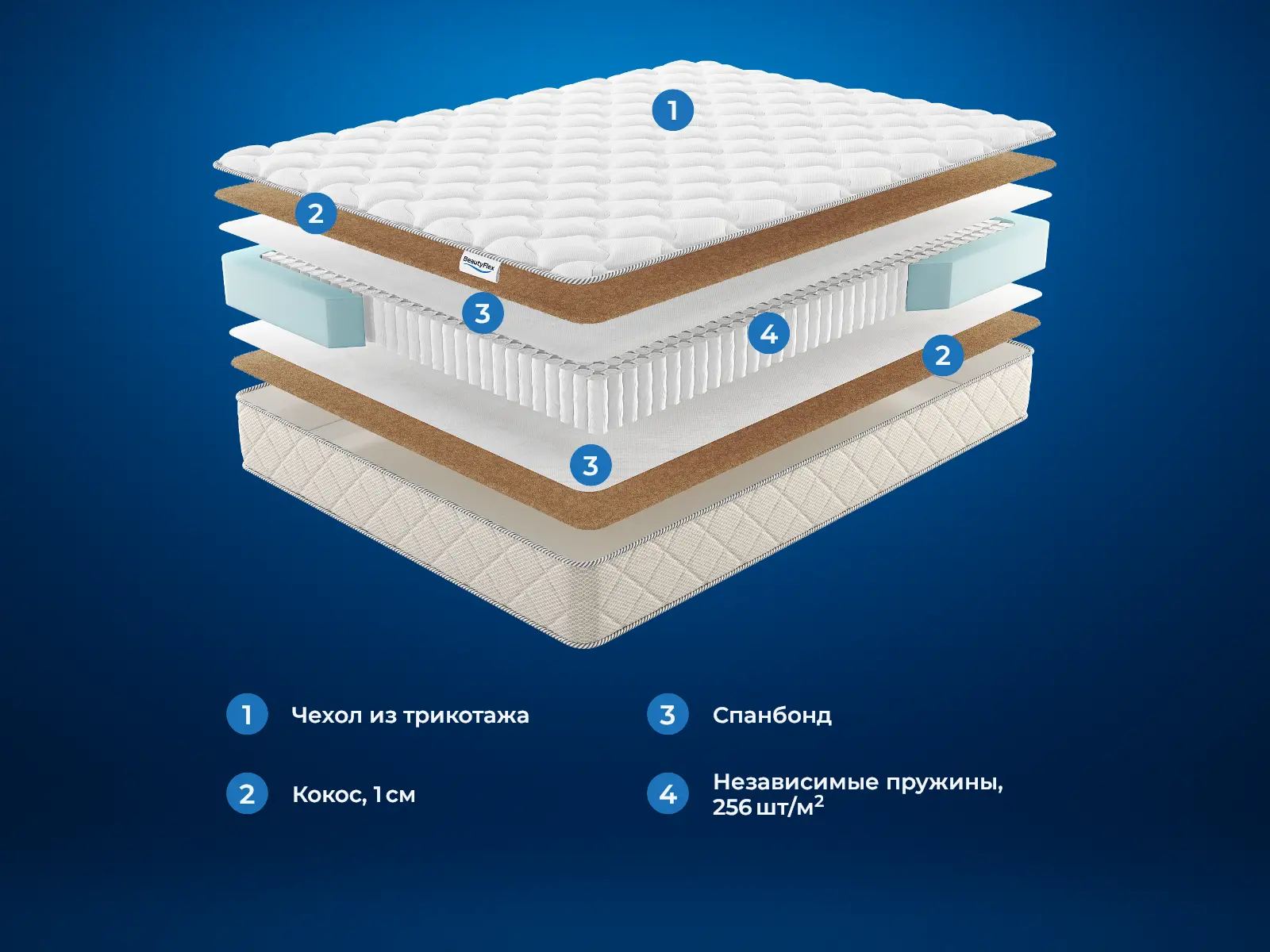 1
2
BeautyFlex
3
4
2
3

1 Чехол из трикотажа

2 Кокос, 1 см

3 Спанбонд

4 Независимые пружины, 256 шт/м$^2$