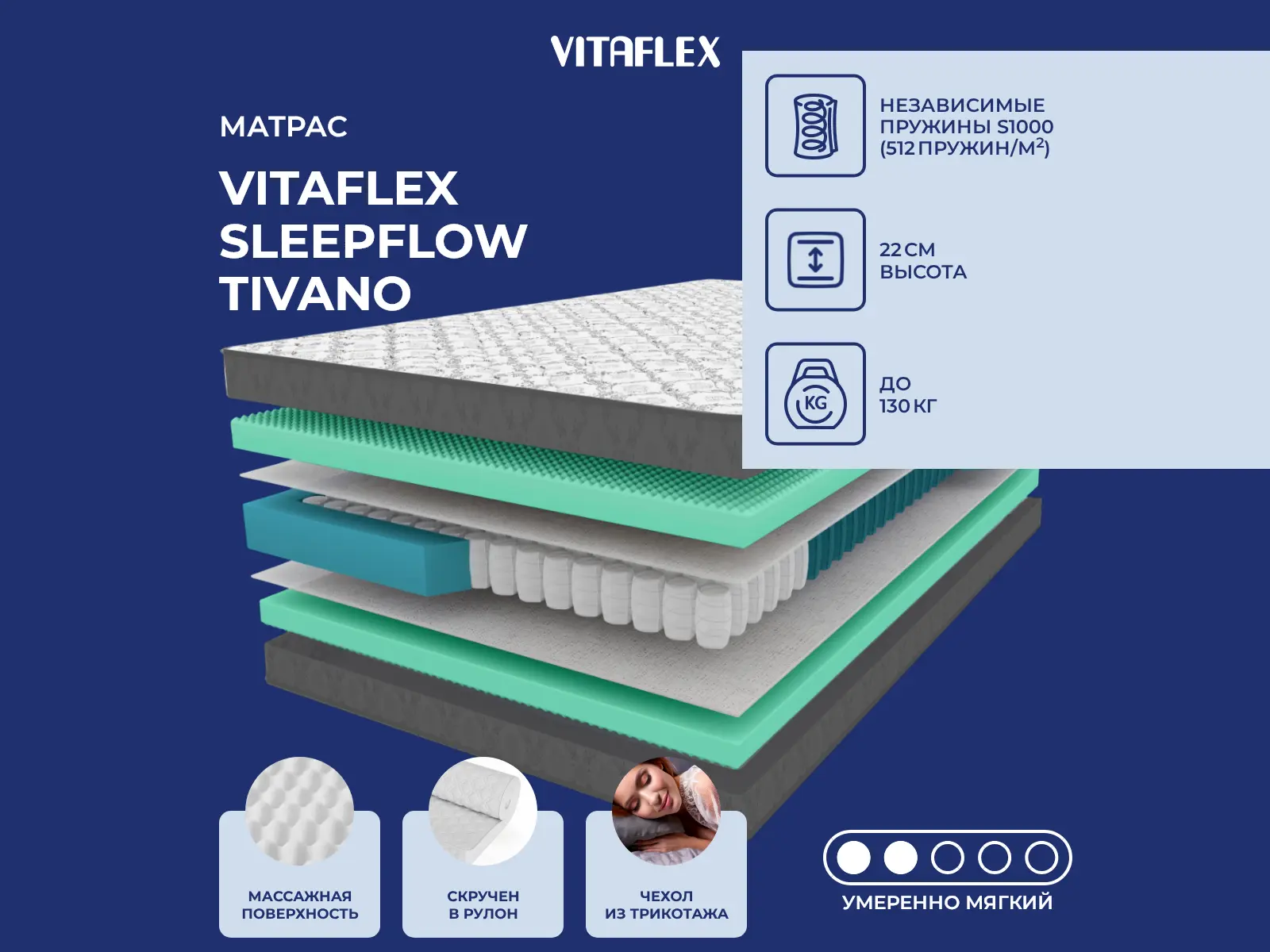 VITAFLEX

МАТРАС

VITAFLEX
SLEEPFLOW
TIVANO

НЕЗАВИСИМЫЕ ПРУЖИНЫ S1000 (512 ПРУЖИН/М$^2$)

22 СМ
ВЫСОТА

KG

ДО
130 КГ

МАССАЖНАЯ ПОВЕРХНОСТЬ

СКРУЧЕН В РУЛОН

ЧЕХОЛ ИЗ ТРИКОТАЖА

УМЕРЕННО МЯГКИЙ