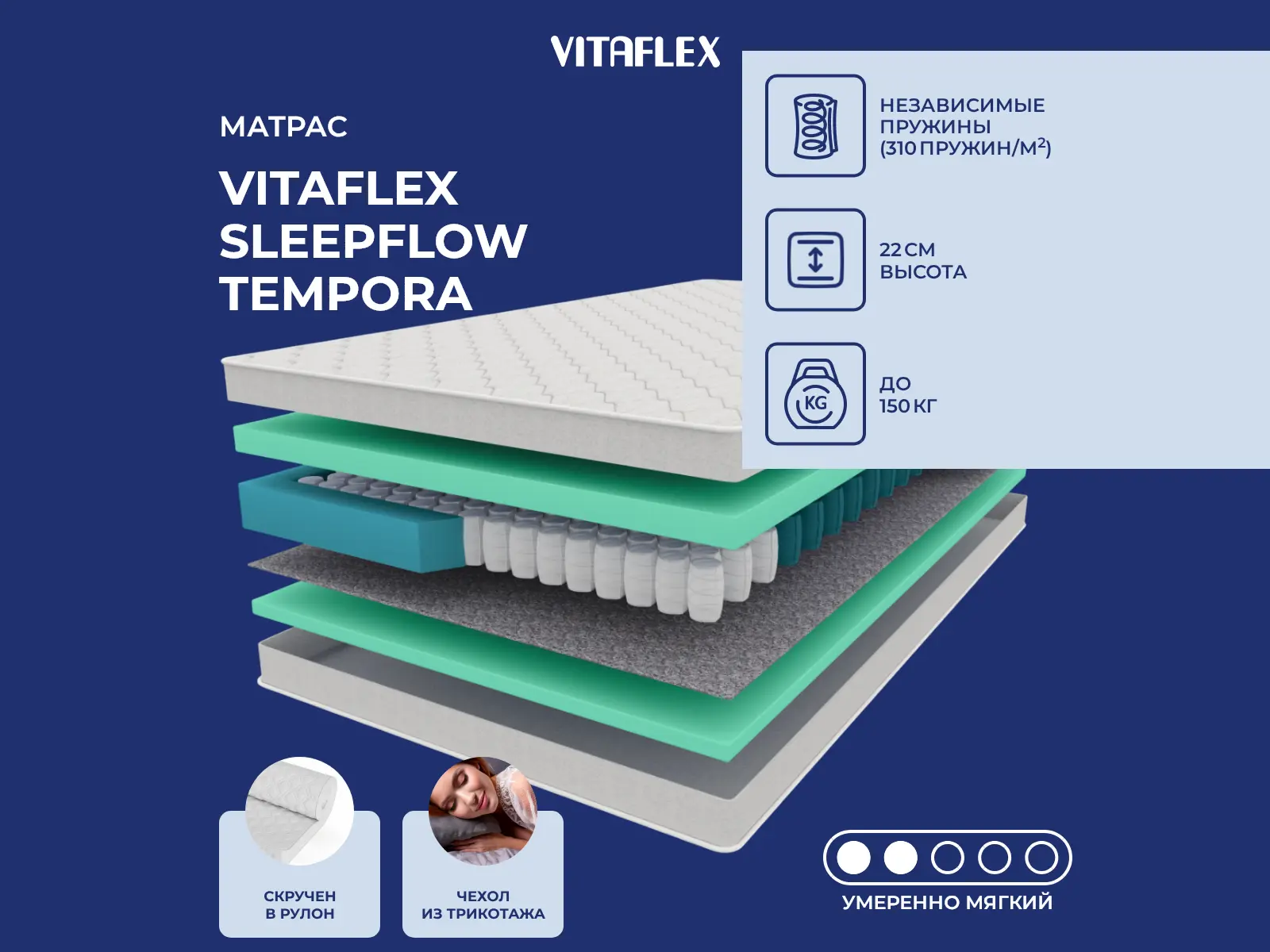 VITAFLEX

МАТРАС

VITAFLEX SLEEPFLOW TEMPORA

НЕЗАВИСИМЫЕ ПРУЖИНЫ (310 ПРУЖИН/М$^2$)

22 СМ ВЫСОТА

KG

ДО 150 КГ

СКРУЧЕН В РУЛОН

ЧЕХОЛ ИЗ ТРИКОТАЖА

УМЕРЕННО МЯГКИЙ