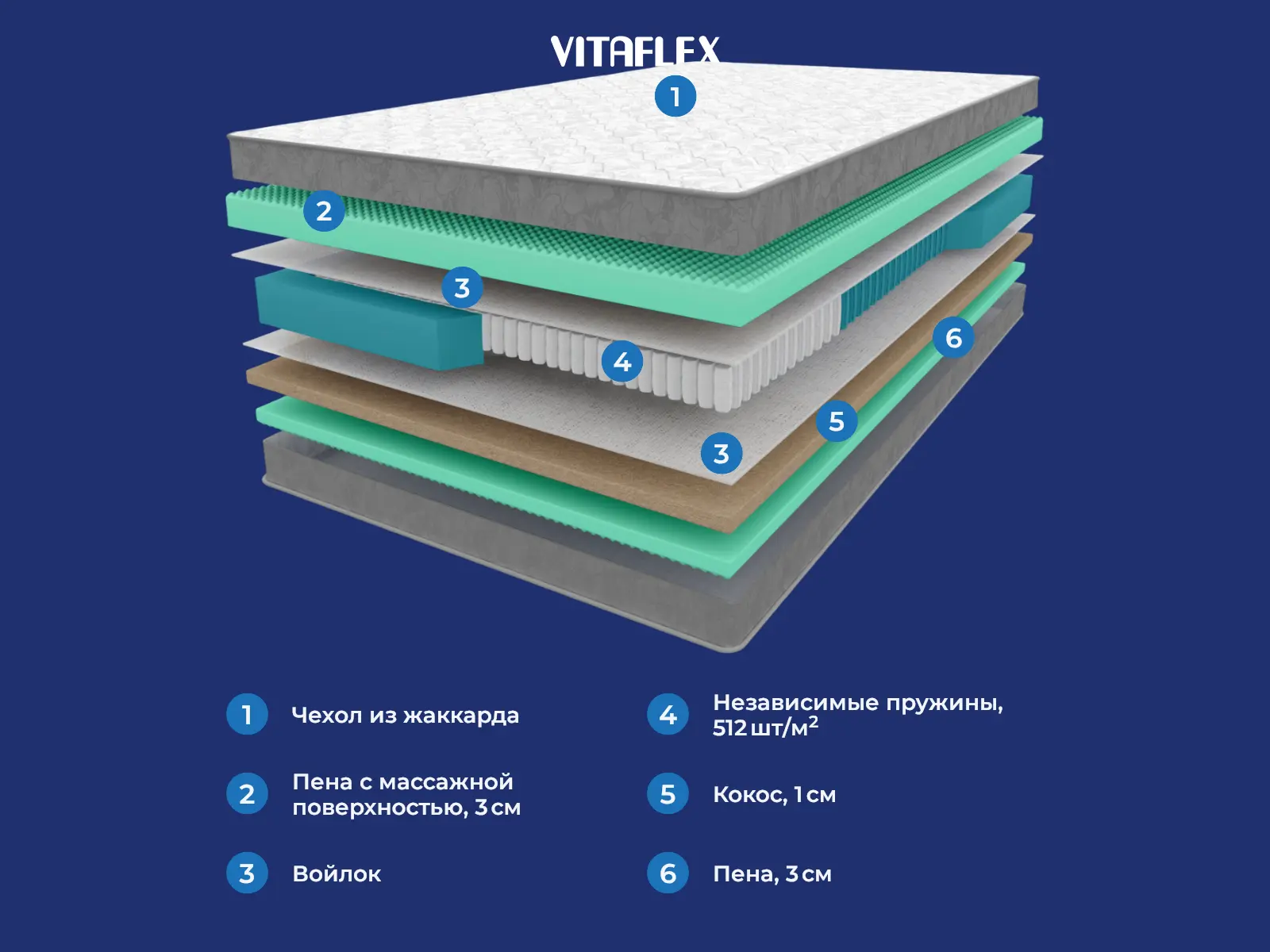 VITAFLEX

1

2

3

4

6

5

3

1 Чехол из жаккарда

2 Пена с массажной поверхностью, 3 см

3 Войлок

4 Независимые пружины, 512 шт/м$^2$

5 Кокос, 1 см

6 Пена, 3 см