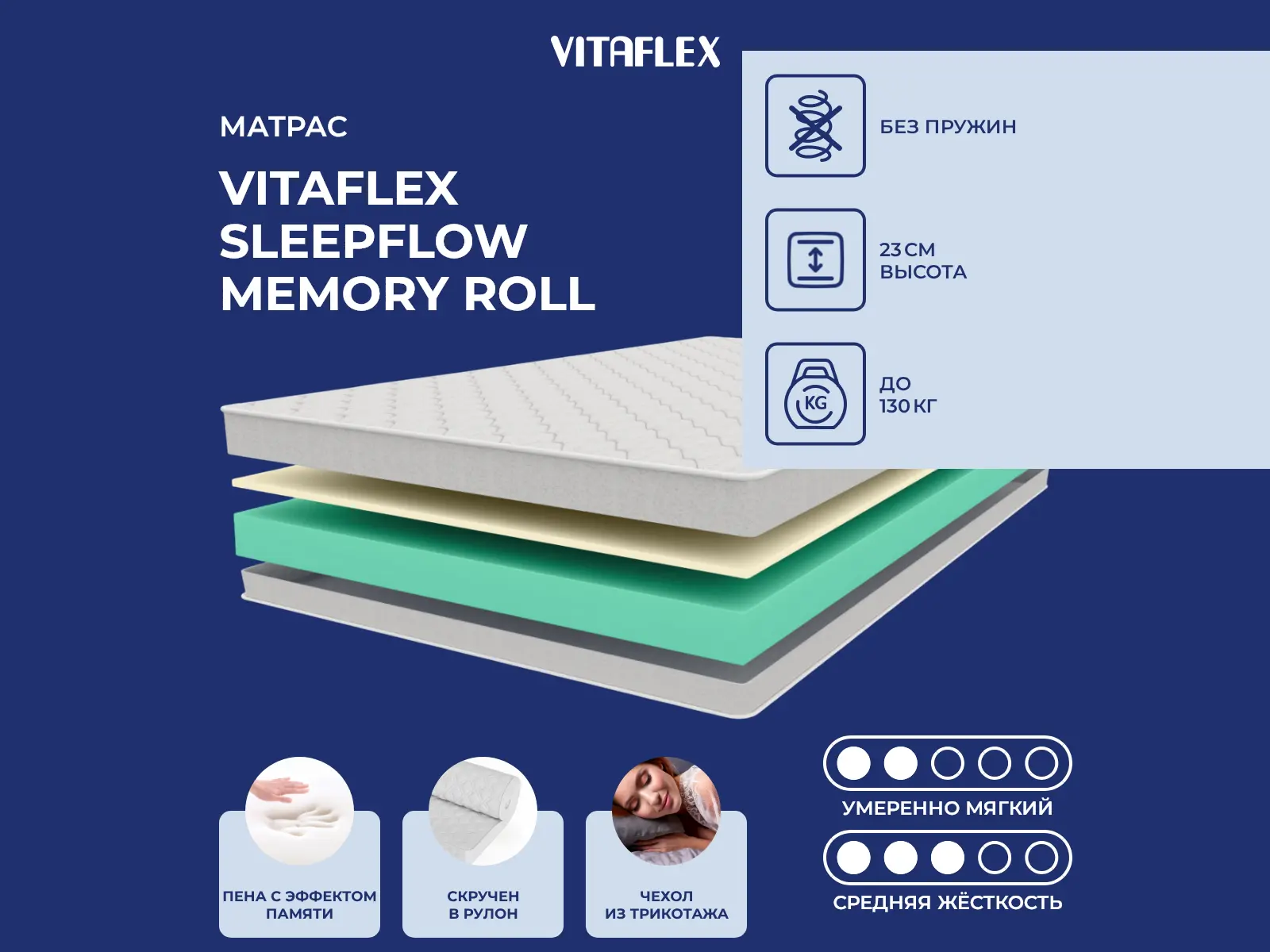 VITAFLEX

МАТРАС

VITAFLEX SLEEPFLOW MEMORY ROLL

БЕЗ ПРУЖИН

23 СМ
ВЫСОТА

KG

ДО
130 КГ

ПЕНА С ЭФФЕКТОМ ПАМЯТИ

СКРУЧЕН В РУЛОН

ЧЕХОЛ ИЗ ТРИКОТАЖА

УМЕРЕННО МЯГКИЙ

СРЕДНЯЯ ЖЁСТКОСТЬ