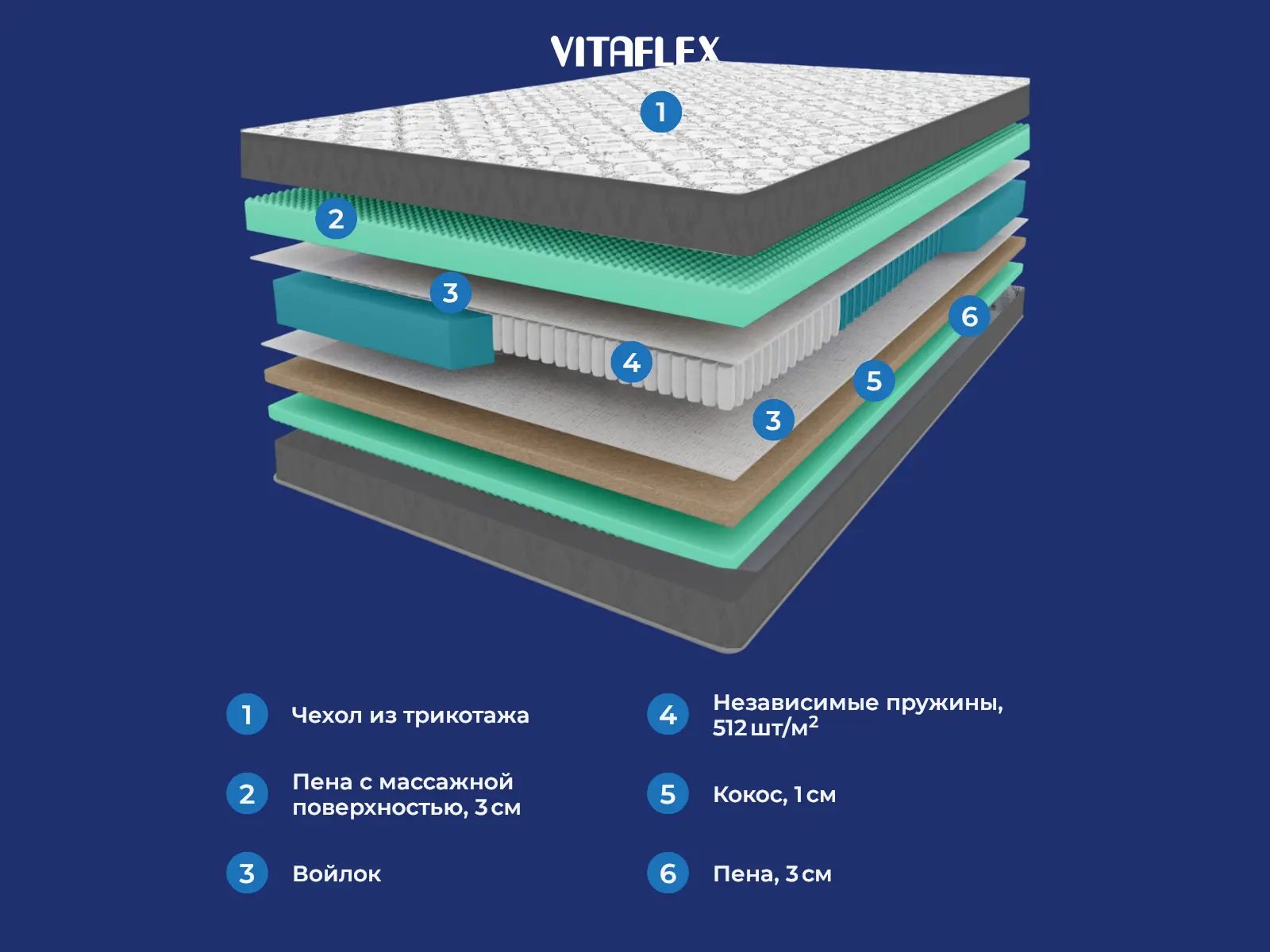 VITAFLEX

1
2
3
4
3
5
6

1 Чехол из трикотажа

2 Пена с массажной поверхностью, 3 см

3 Войлок

4 Независимые пружины, 512 шт/м$^2$

5 Кокос, 1 см

6 Пена, 3 см