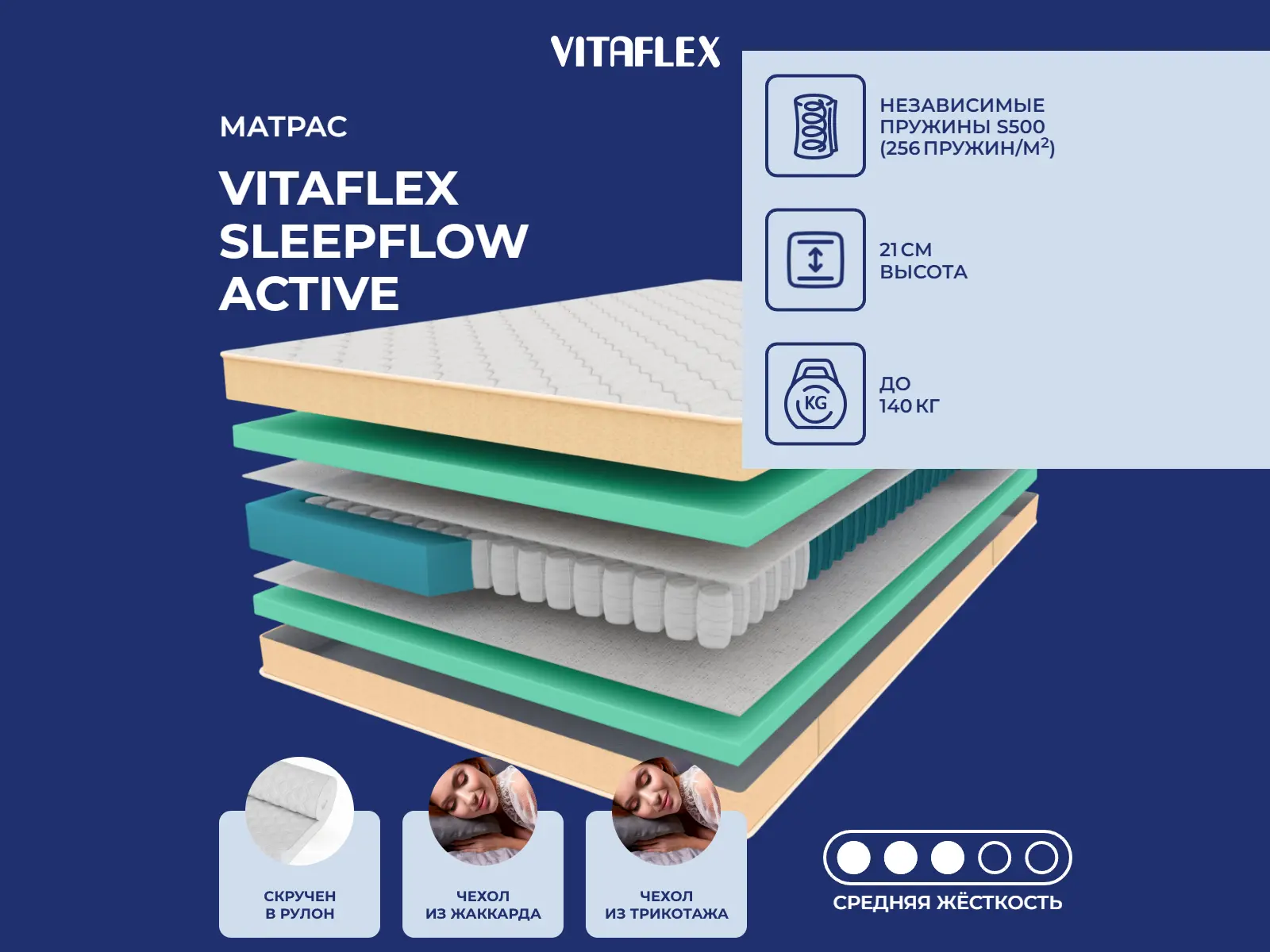 VITAFLEX

МАТРАС

VITAFLEX SLEEPFLOW ACTIVE

НЕЗАВИСИМЫЕ ПРУЖИНЫ S500 (256 ПРУЖИН/М$^2$)

21 СМ ВЫСОТА

KG

ДО 140 КГ

СКРУЧЕН В РУЛОН

ЧЕХОЛ ИЗ ЖАККАРДА

ЧЕХОЛ ИЗ ТРИКОТАЖА

СРЕДНЯЯ ЖЁСТКОСТЬ