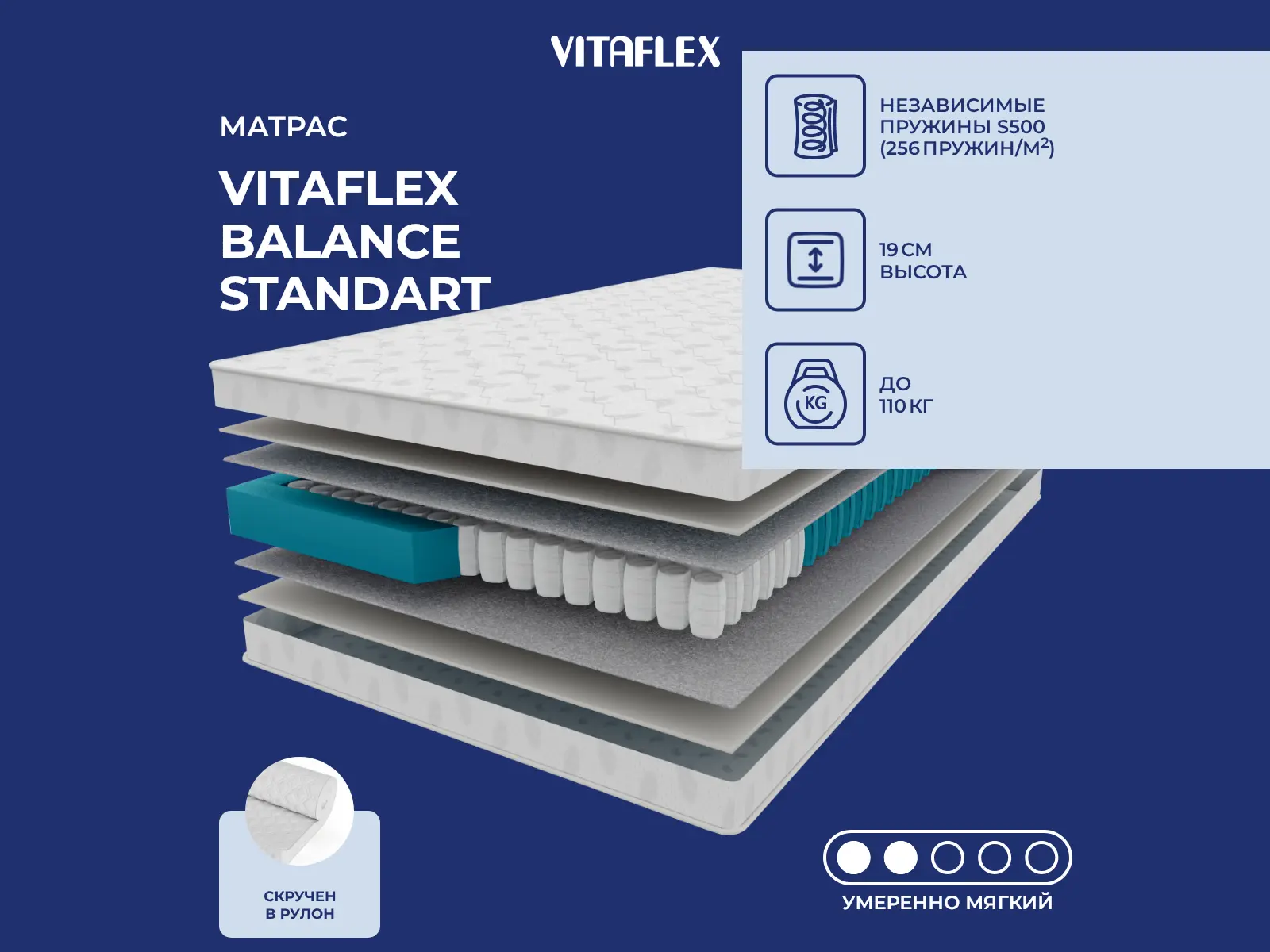 VITAFLEX

МАТРАС

VITAFLEX BALANCE STANDART

НЕЗАВИСИМЫЕ ПРУЖИНЫ S500 (256 ПРУЖИН/М$^2$)

19 СМ ВЫСОТА

KG

ДО 110 КГ

СКРУЧЕН В РУЛОН

УМЕРЕННО МЯГКИЙ