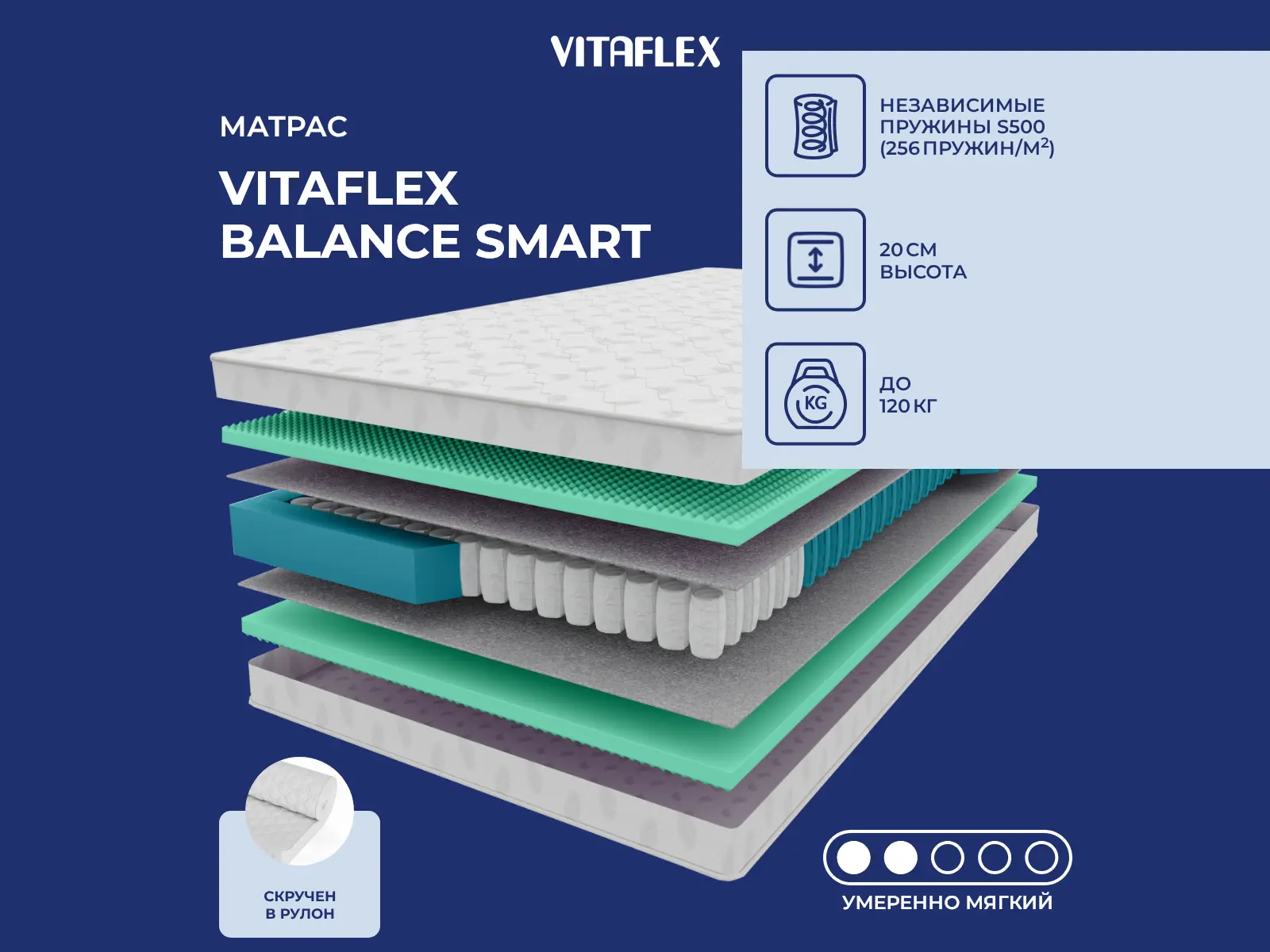 VITAFLEX

МАТРАС

VITAFLEX
BALANCE SMART

НЕЗАВИСИМЫЕ ПРУЖИНЫ S500 (256 ПРУЖИН/М$^2$)

20 СМ
ВЫСОТА

KG

ДО
120 КГ

СКРУЧЕН
В РУЛОН

УМЕРЕННО МЯГКИЙ