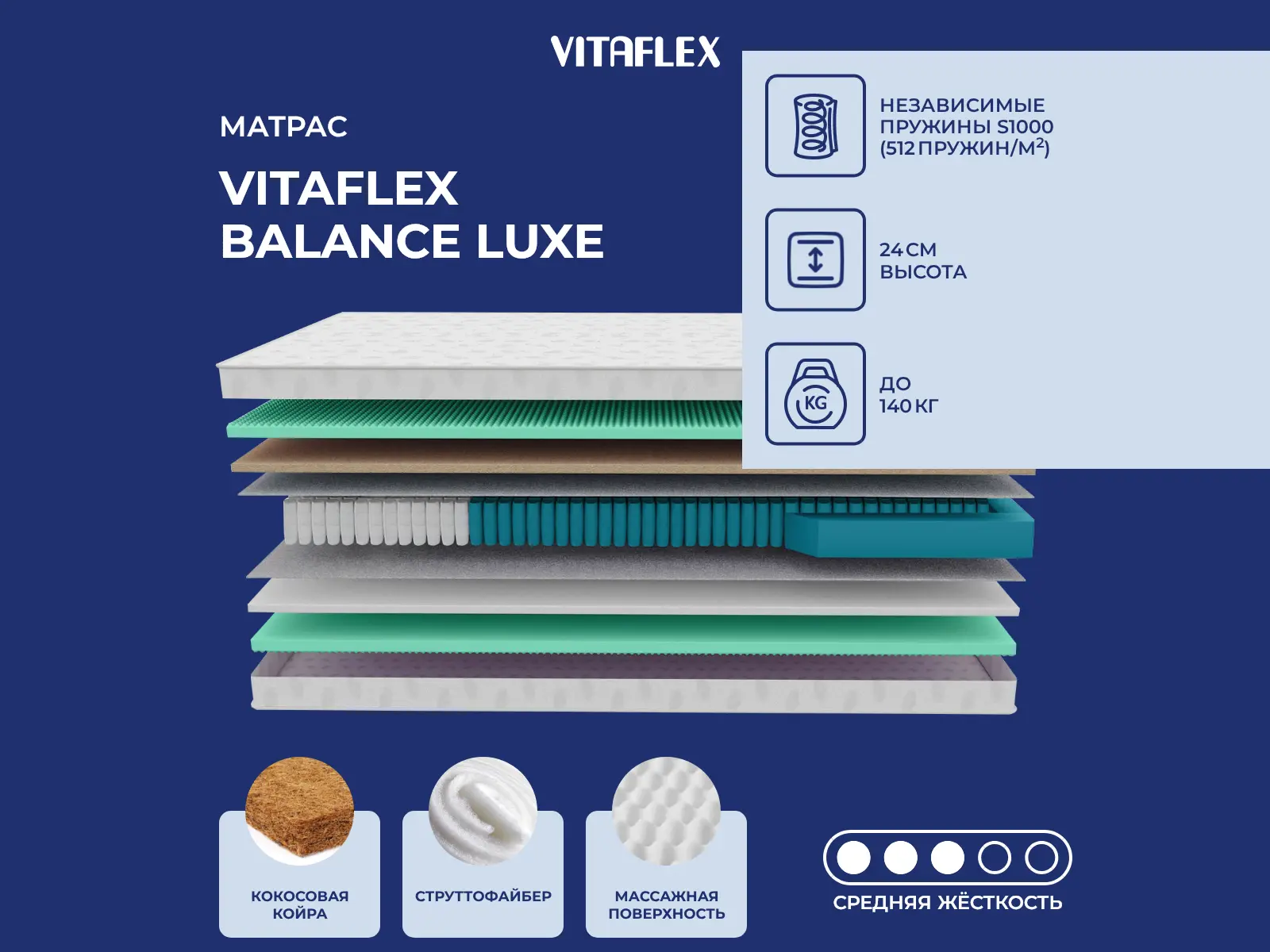 VITAFLEX

МАТРАС

VITAFLEX
BALANCE LUXE

НЕЗАВИСИМЫЕ ПРУЖИНЫ S1000 (512 ПРУЖИН/М$^2$)

24 СМ
ВЫСОТА

KG

ДО
140 КГ

КОКОСОВАЯ КОЙРА

СТРУТТОФАЙБЕР

МАССАЖНАЯ ПОВЕРХНОСТЬ

СРЕДНЯЯ ЖЁСТКОСТЬ