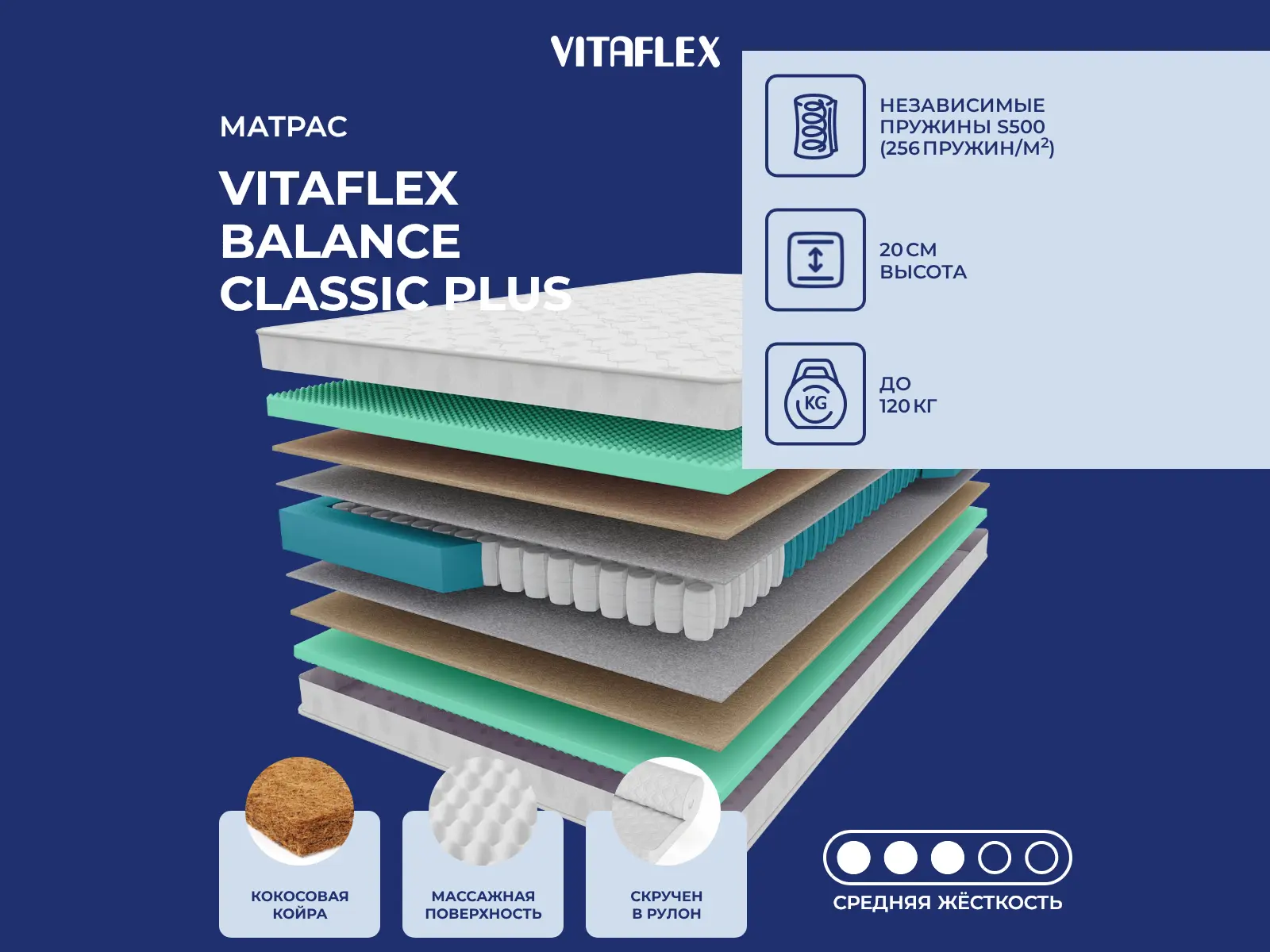 VITAFLEX

МАТРАС

VITAFLEX
BALANCE
CLASSIC PLUS

НЕЗАВИСИМЫЕ ПРУЖИНЫ S500 (256 ПРУЖИН/М$^2$)

20 СМ
ВЫСОТА

KG

ДО
120 КГ

КОКОСОВАЯ КОЙРА

МАССАЖНАЯ ПОВЕРХНОСТЬ

СКРУЧЕН В РУЛОН

СРЕДНЯЯ ЖЁСТКОСТЬ