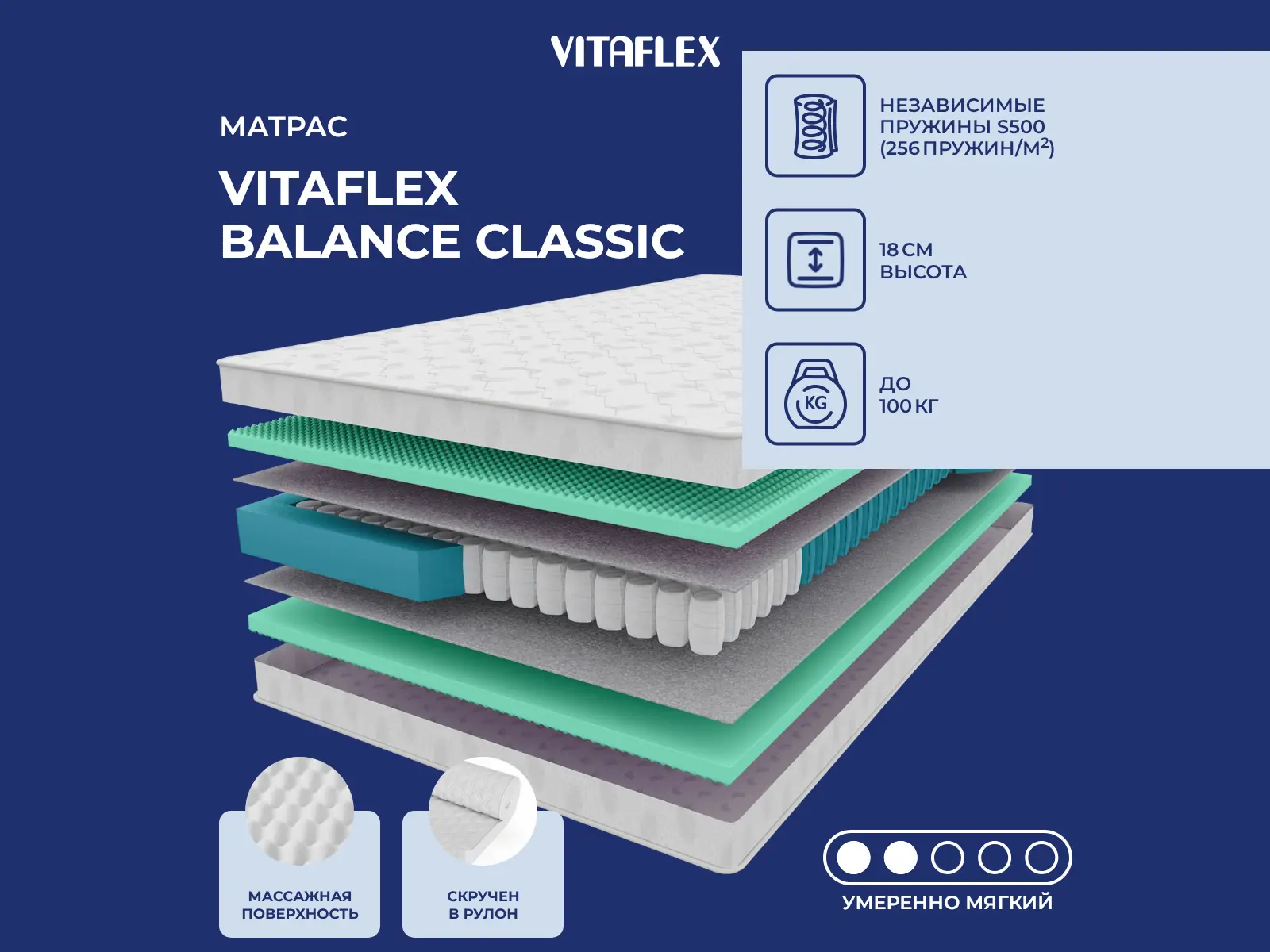 VITAFLEX

МАТРАС

VITAFLEX BALANCE CLASSIC

НЕЗАВИСИМЫЕ ПРУЖИНЫ S500 (256 ПРУЖИН/М$^2$)

18 СМ ВЫСОТА

KG

ДО 100 КГ

МАССАЖНАЯ ПОВЕРХНОСТЬ

СКРУЧЕН В РУЛОН

УМЕРЕННО МЯГКИЙ