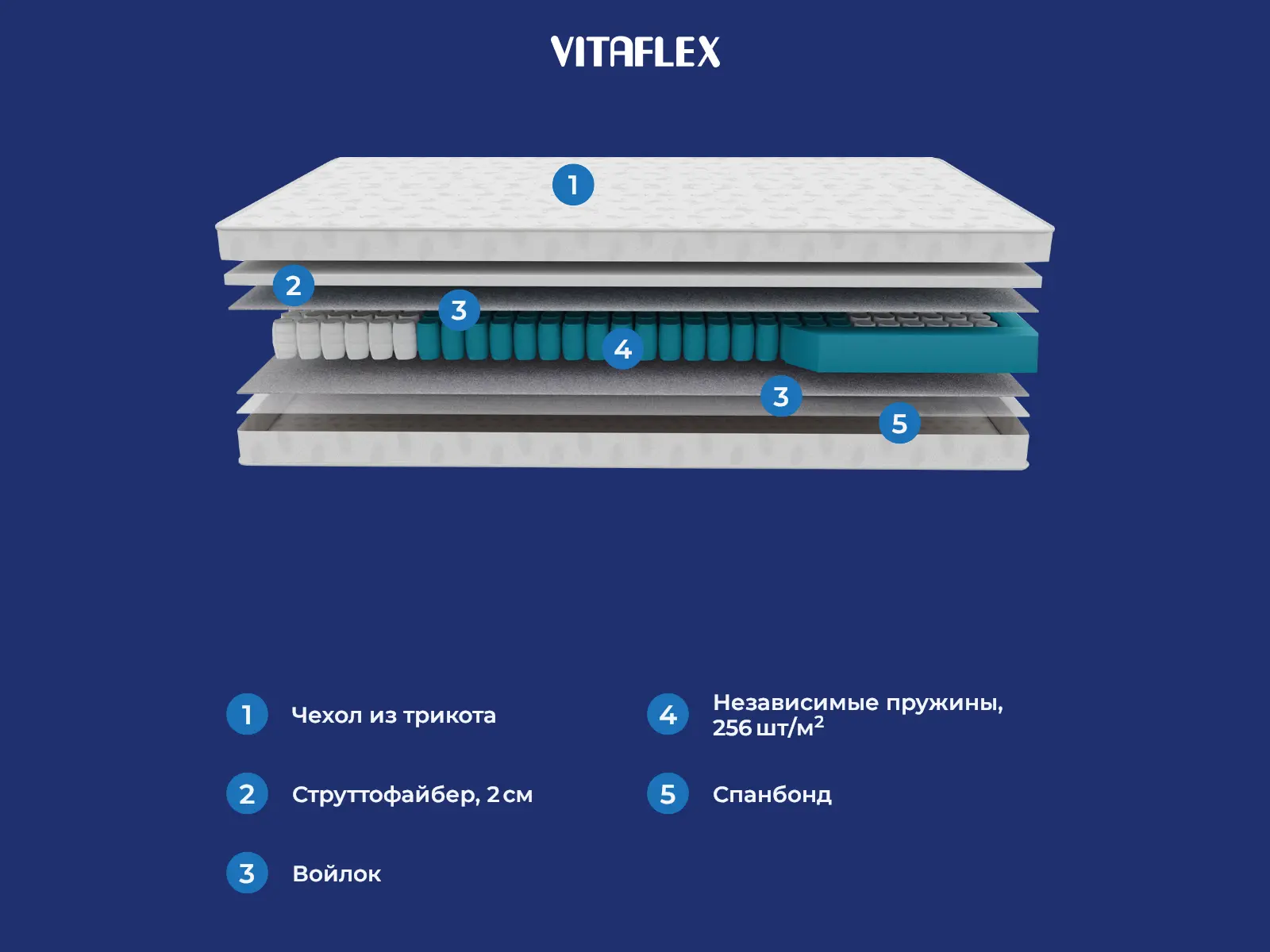 VITAFLEX

1

2

3

4

3

5

1 Чехол из трикота

2 Струттофайбер, 2 см

3 Войлок

4 Независимые пружины, 256 шт/м$^2$

5 Спанбонд